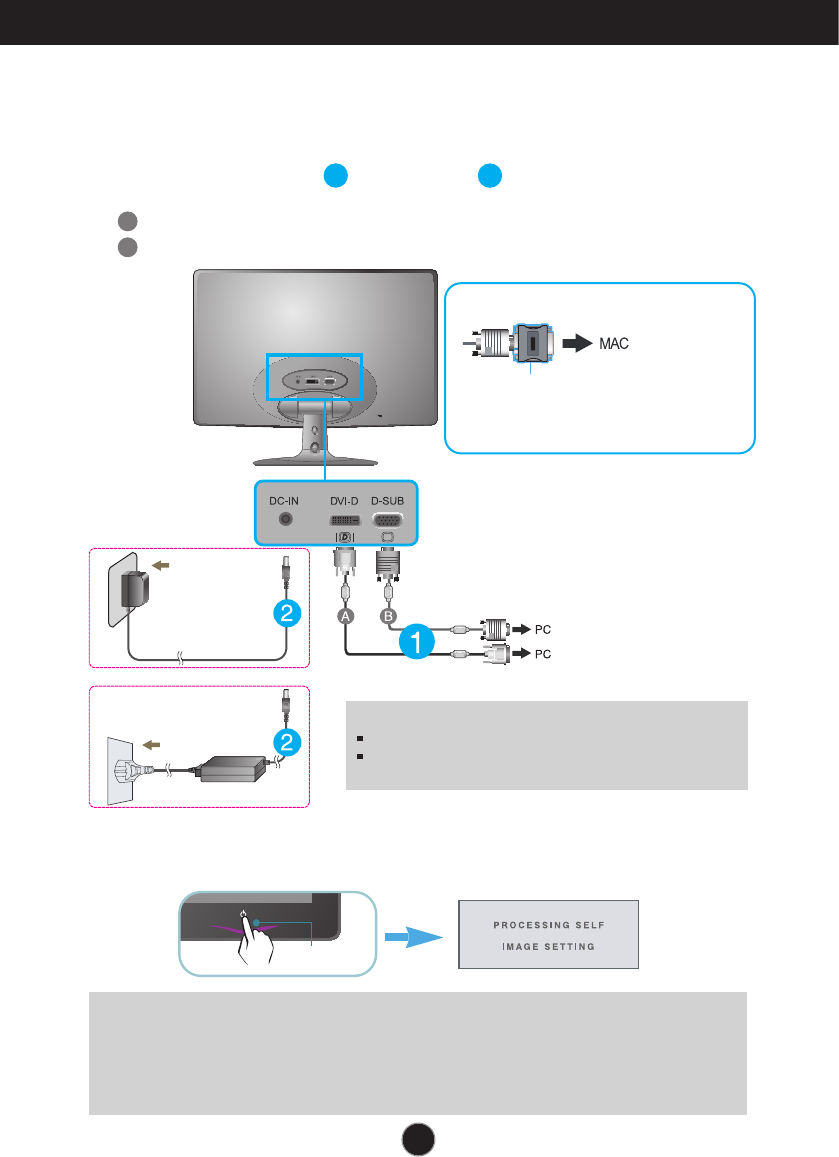 MAC

DC-IN DVI-D D-SUB

2

A B

1

PC

PC

2

PROCESSING SELF IMAGE SETTING