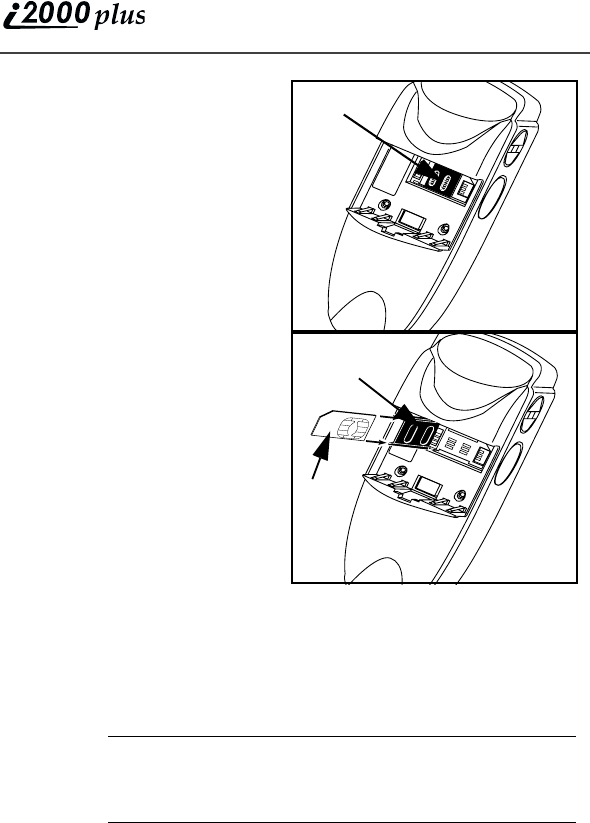 i2000 plus