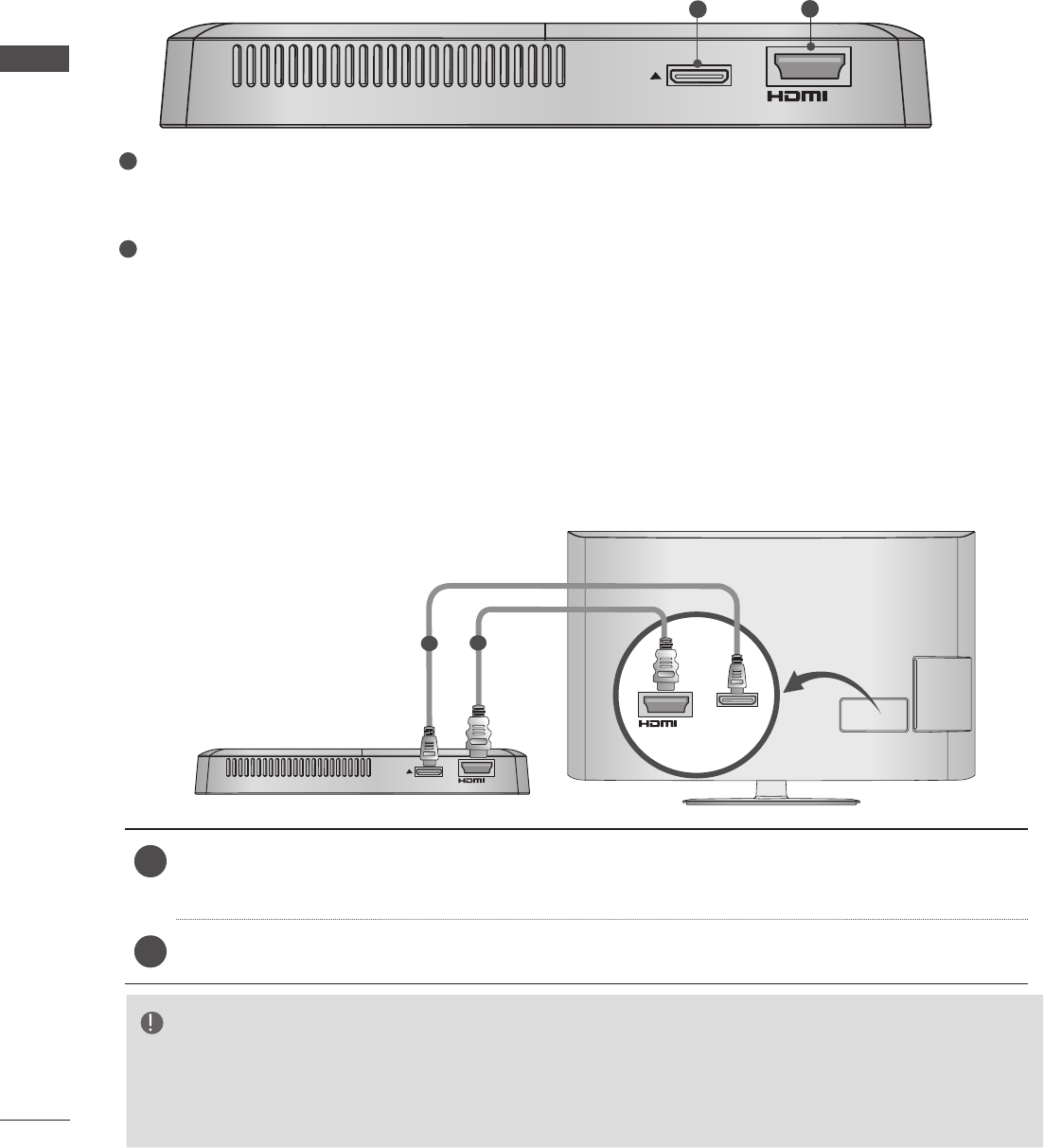 HDMI

HDMI

HDMI