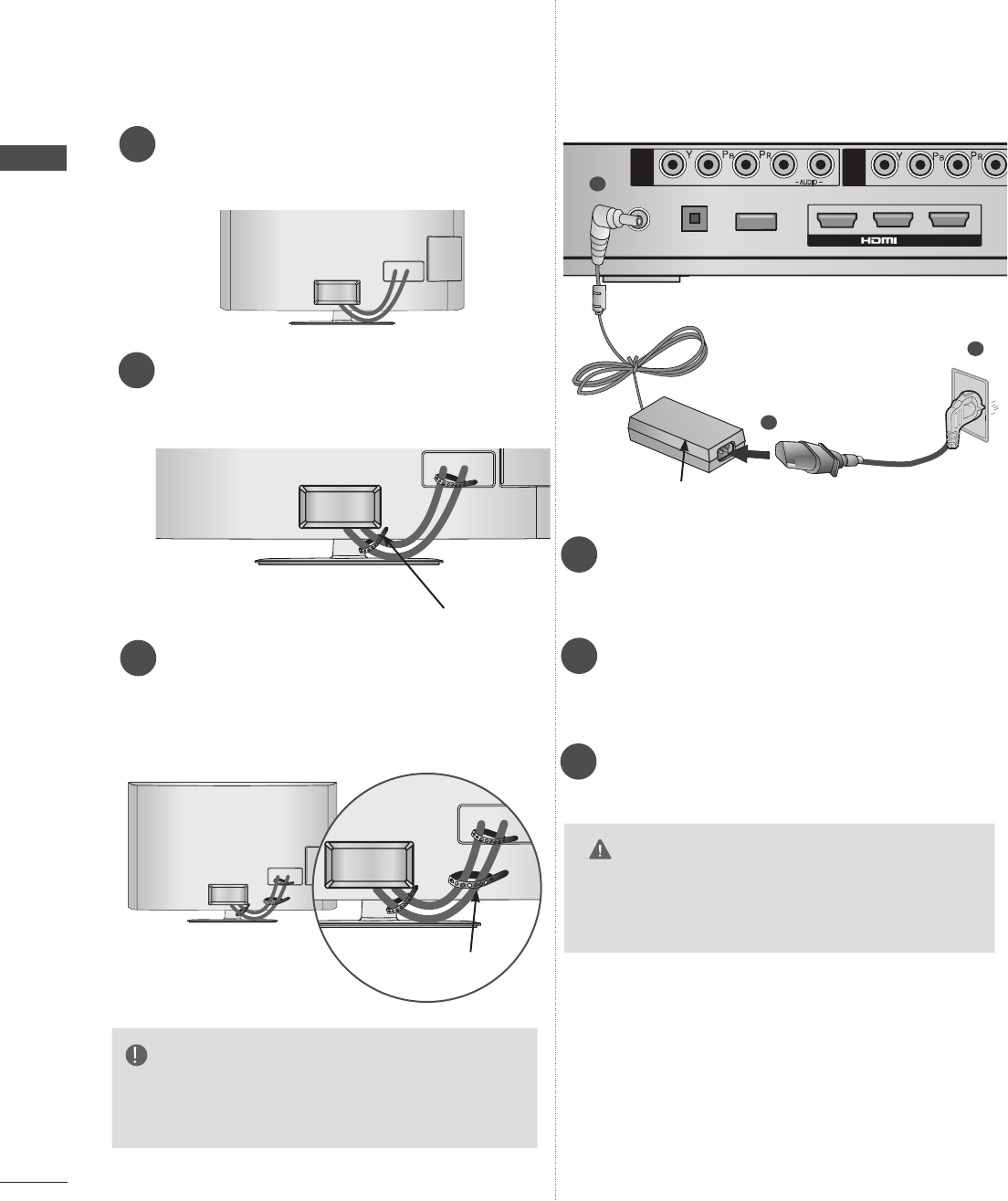 Y $P_B$ $P_R$ - AUDIO -

Y $P_B$ $P_R$

HDMI