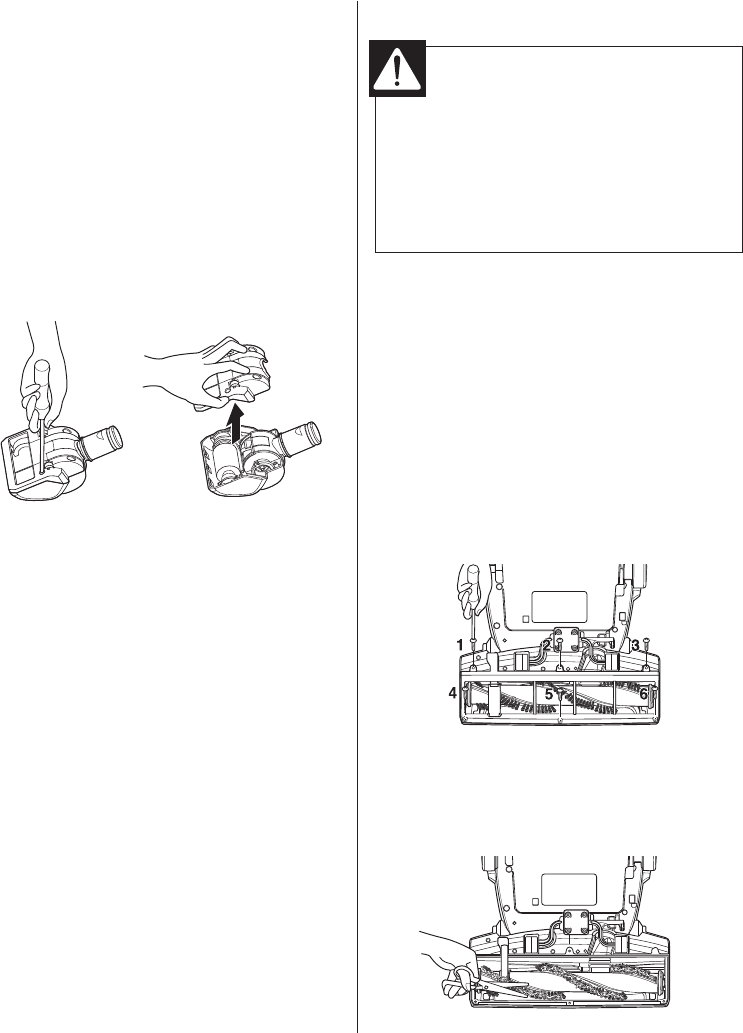 1 2 3
4 5 6