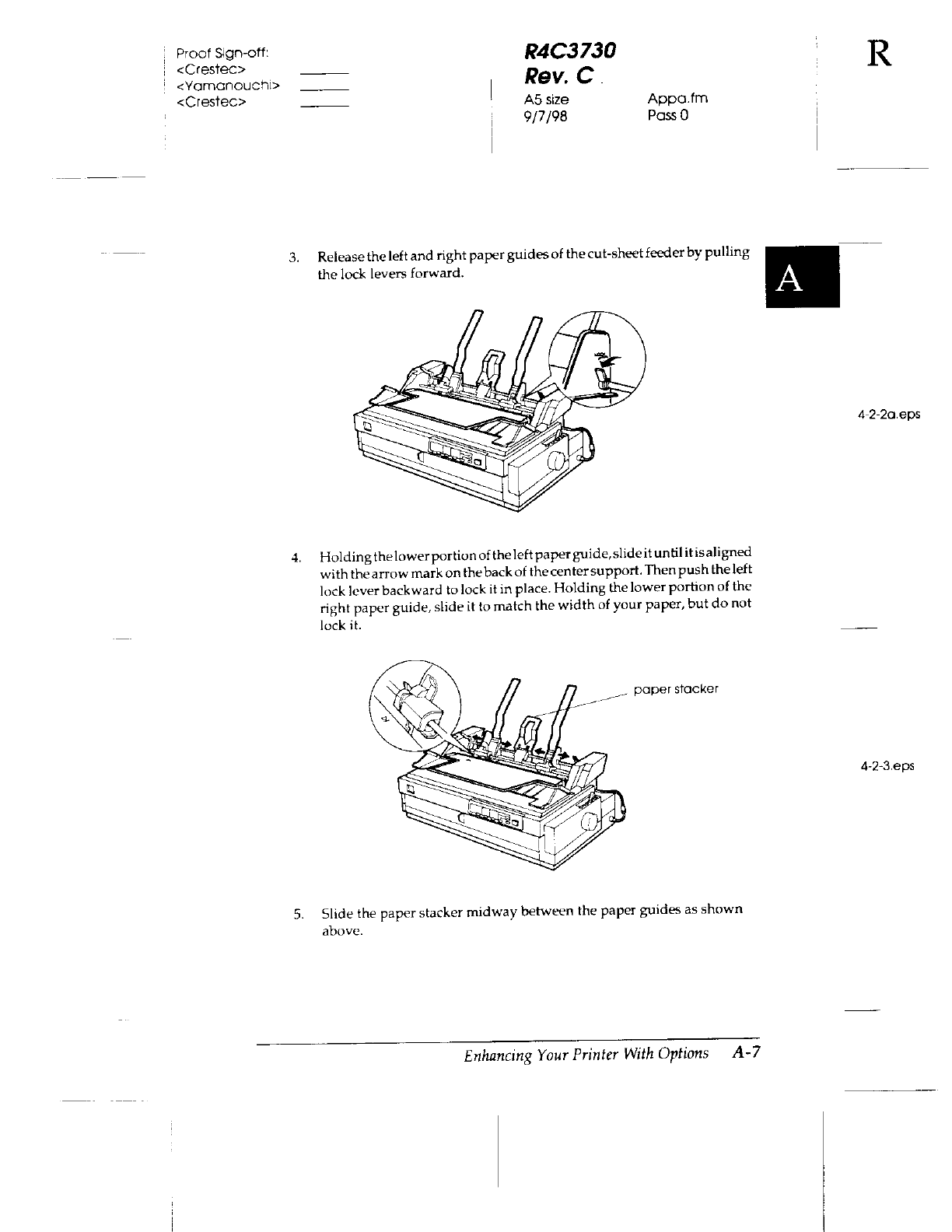 Proof Sign-off:
<Crestec>
<Yamanouchi>
<Crestec>

R4C3730
Rev. C
A5 size
9/7/98

Appa.fm
Pass 0

R

A

3. Release the left and right paper guides of the cut-sheet feeder by pulling the lock levers forward.

4-2-2a.eps

4. Holding the lower portion of the left paper guide, slide it until it is aligned with the arrow mark on the back of the center support. Then push the left lock lever backward to lock it in place. Holding the lower portion of the right paper guide, slide it to match the width of your paper, but do not lock it.

paper stacker

4-2-3.eps

5. Slide the paper stacker midway between the paper guides as shown above.

Enhancing Your Printer With Options A-7