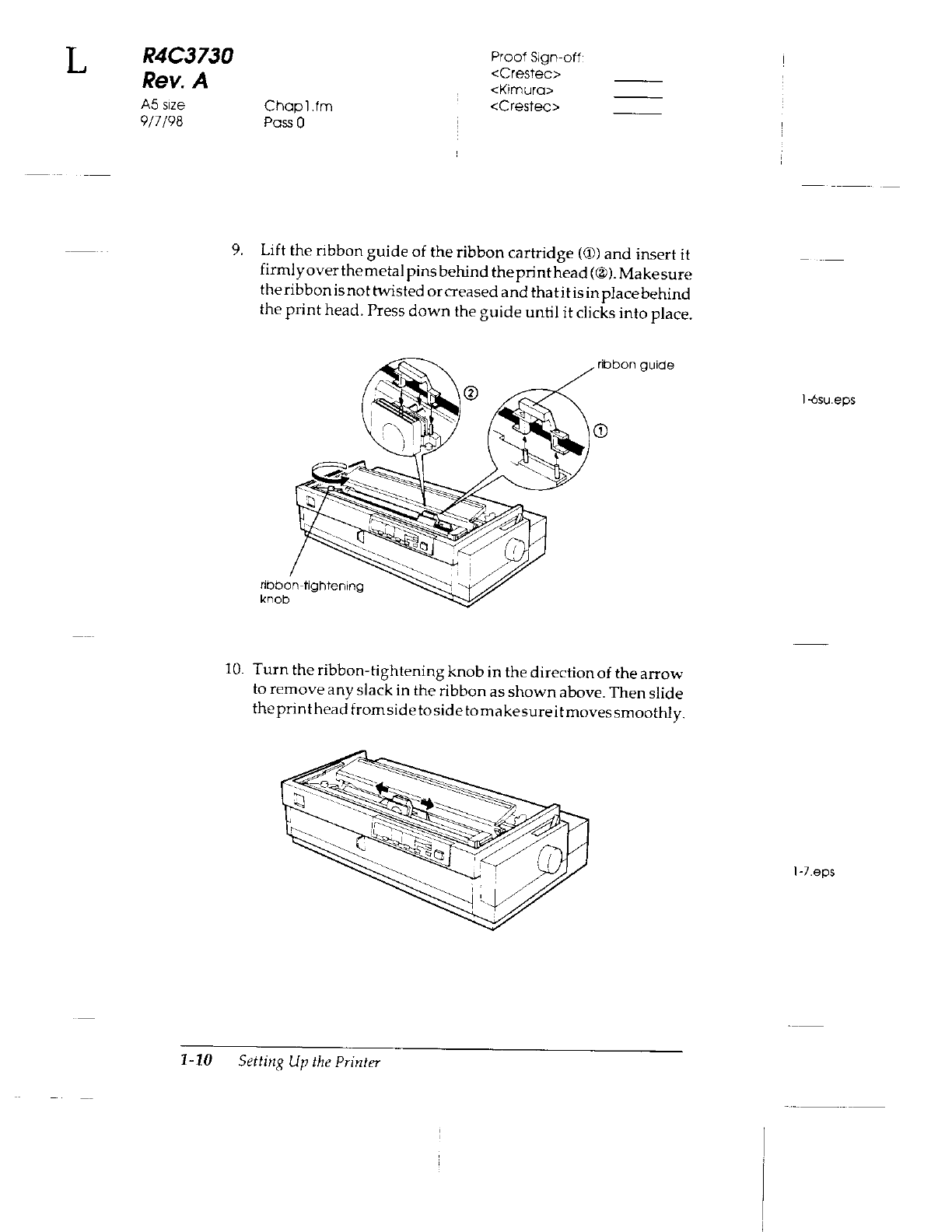 L

R4C3730
Rev. A
A5 size
9/7/98

Chap1.fm
Pass 0

Proof Sign-off:
<Crestec>
<Kimura>
<Crestec>

9. Lift the ribbon guide of the ribbon cartridge (①) and insert it firmly over the metal pins behind the print head (②). Make sure the ribbon is not twisted or creased and that it is in place behind the print head. Press down the guide until it clicks into place.

ribbon guide

②

①

ribbon-tightening knob

1-6su.eps

10. Turn the ribbon-tightening knob in the direction of the arrow to remove any slack in the ribbon as shown above. Then slide the print head from side to side to make sure it moves smoothly.

1-7.eps

1-10 Setting Up the Printer