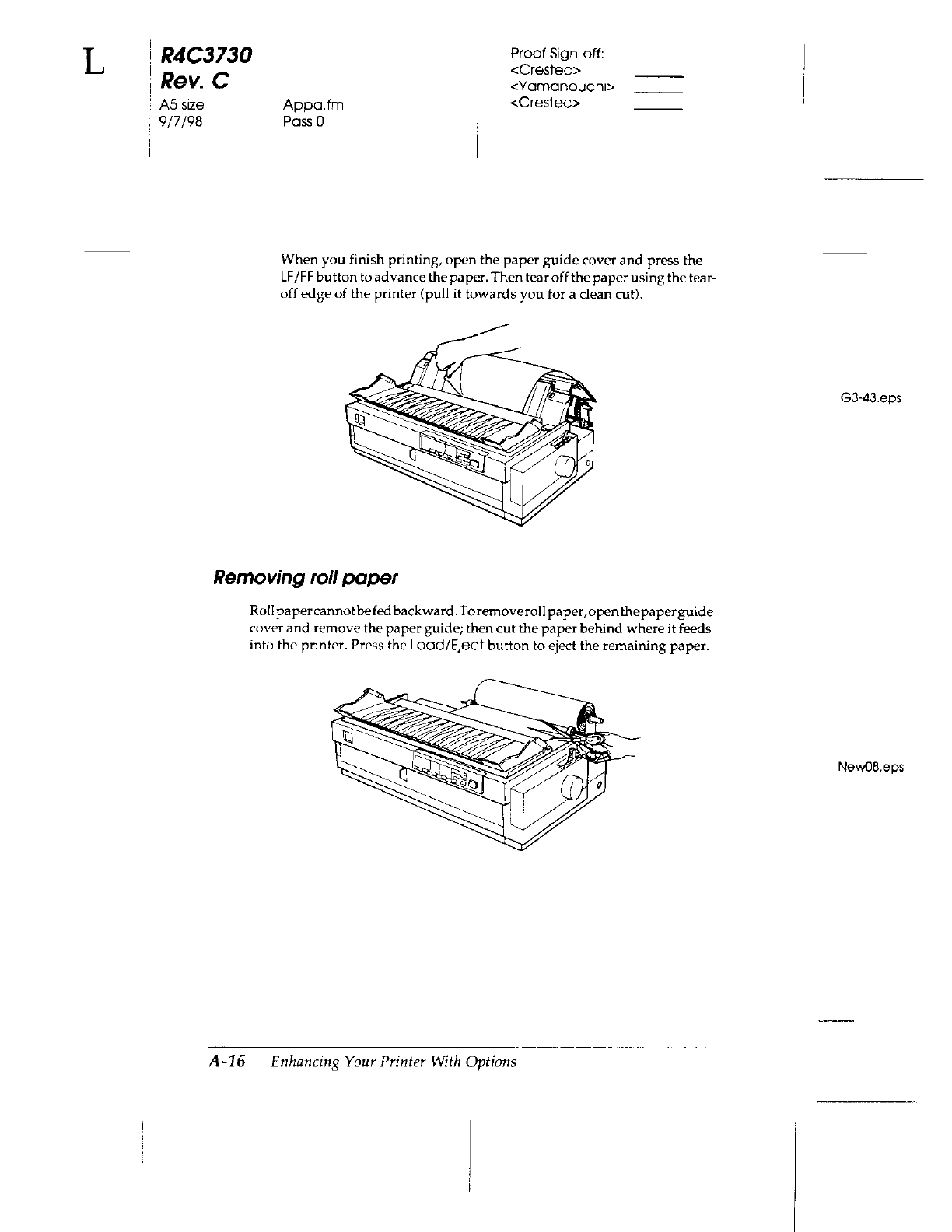 L

R4C3730
Rev. C
A5 size
9/7/98

Appa.fm
Pass 0

Proof Sign-off:
<Crestec>
<Yamanouchi>
<Crestec>

When you finish printing, open the paper guide cover and press the LF/FF button to advance the paper. Then tear off the paper using the tear-off edge of the printer (pull it towards you for a clean cut).

G3-43.eps

Removing roll paper

Roll paper cannot be fed backward. To remove roll paper, open the paper guide cover and remove the paper guide; then cut the paper behind where it feeds into the printer. Press the Load/Eject button to eject the remaining paper.

New08.eps

A-16 Enhancing Your Printer With Options