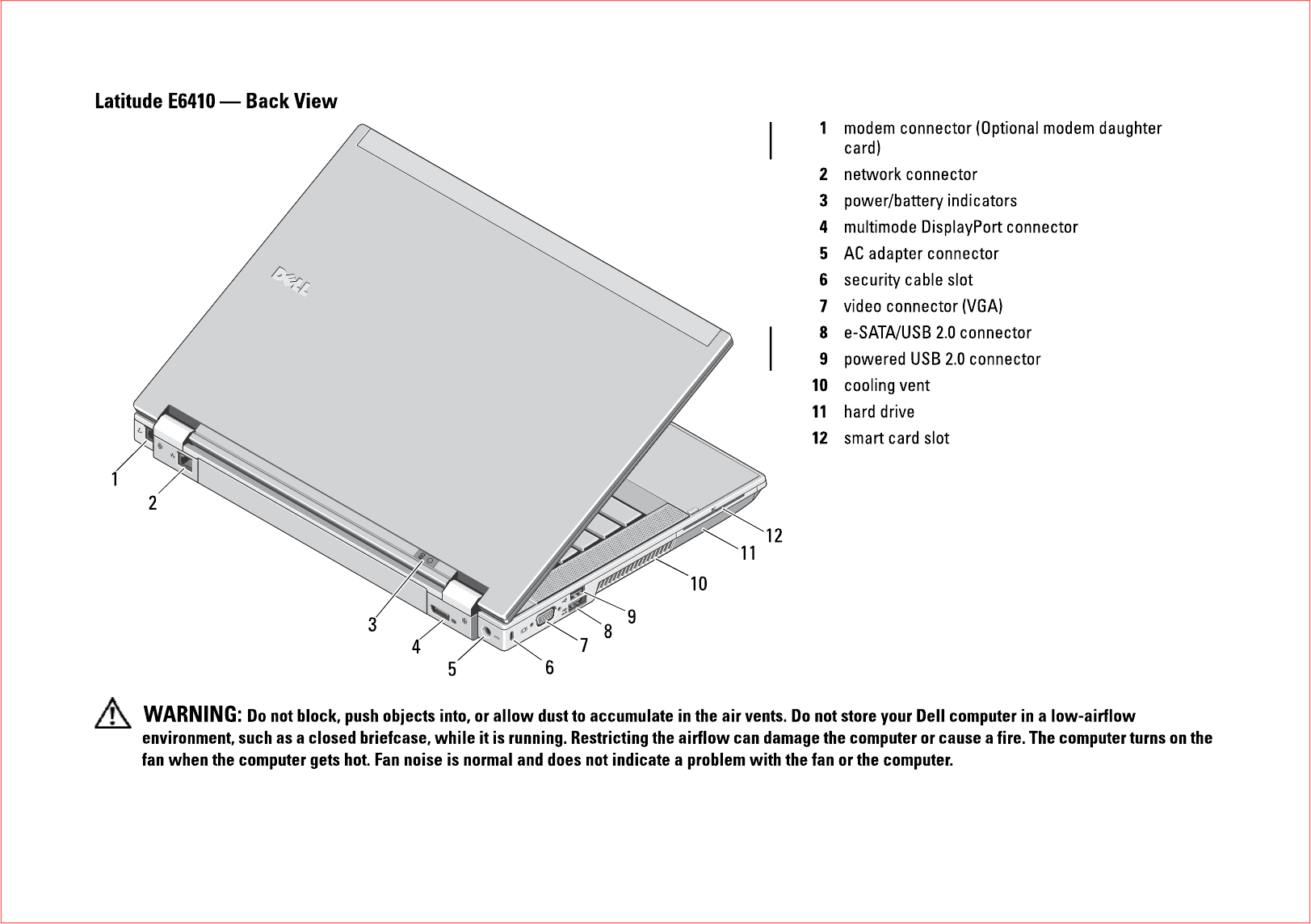 Latitude E6410 — Back View

DELL

1
2
3
4
5
6
7
8
9
10
11
12

1 modem connector (Optional modem daughter card)
2 network connector
3 power/battery indicators
4 multimode DisplayPort connector
5 AC adapter connector
6 security cable slot
7 video connector (VGA)
8 e-SATA/USB 2.0 connector
9 powered USB 2.0 connector
10 cooling vent
11 hard drive
12 smart card slot

WARNING: Do not block, push objects into, or allow dust to accumulate in the air vents. Do not store your Dell computer in a low-airflow environment, such as a closed briefcase, while it is running. Restricting the airflow can damage the computer or cause a fire. The computer turns on the fan when the computer gets hot. Fan noise is normal and does not indicate a problem with the fan or the computer.