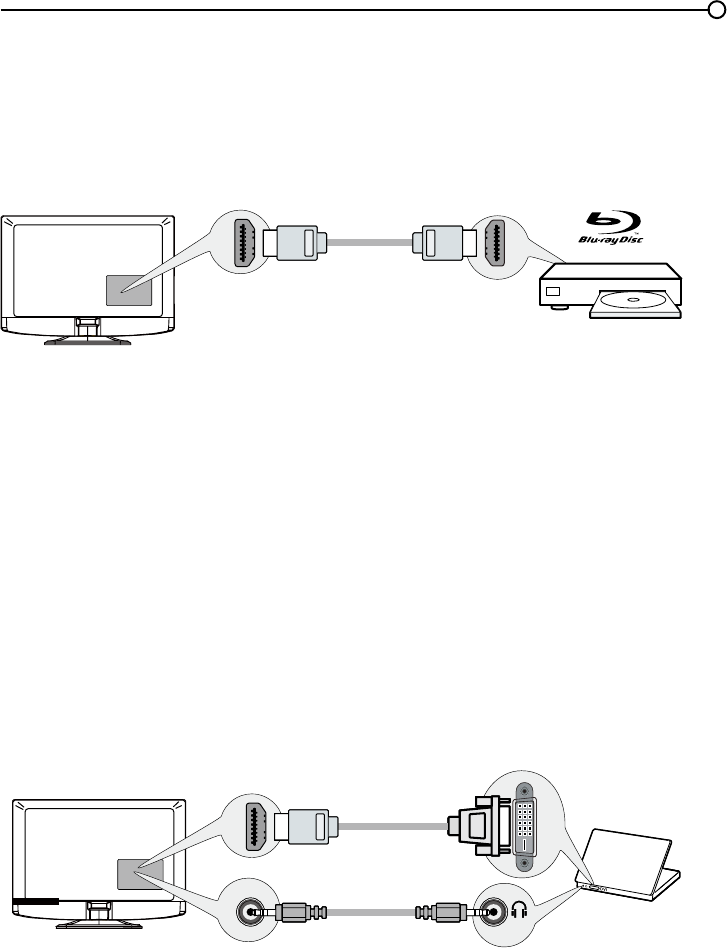 Blu-ray Disc