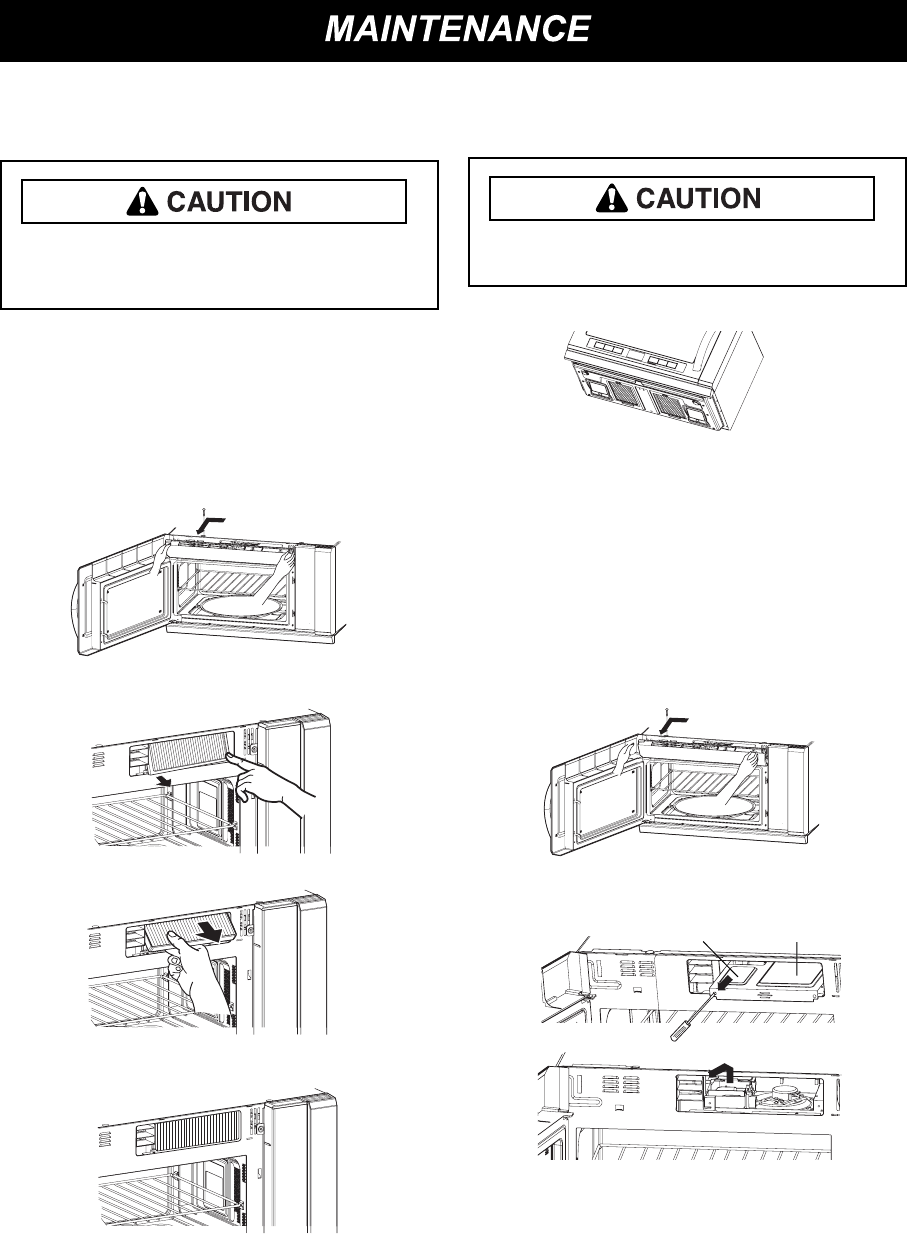 MAINTENANCE

CAUTION

CAUTION