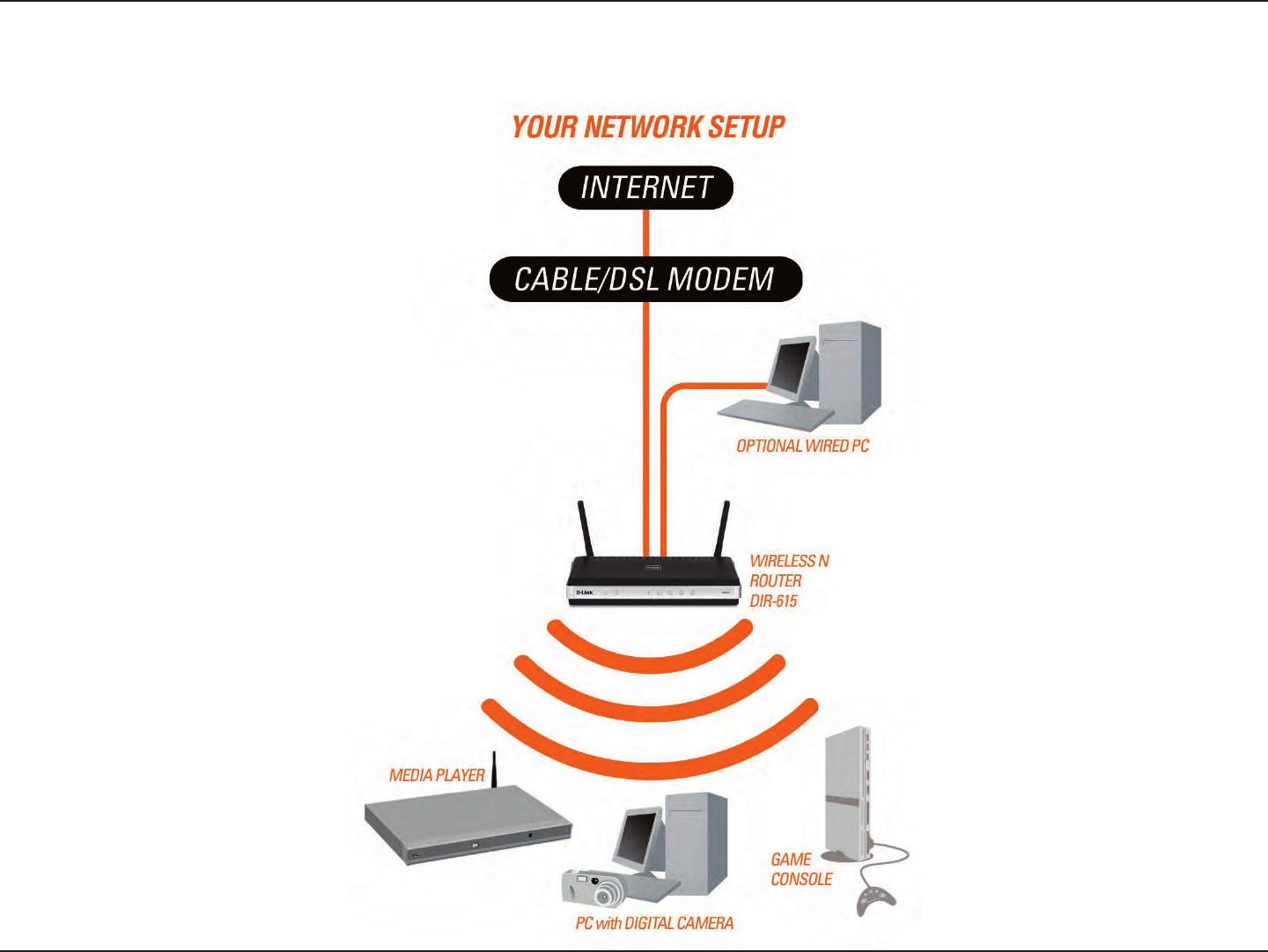 YOUR NETWORK SETUP

INTERNET

CABLE/DSL MODEM

OPTIONAL WIRED PC

D-Link

WIRELESS N ROUTER DIR-615

MEDIA PLAYER

GAME CONSOLE

PC with DIGITAL CAMERA