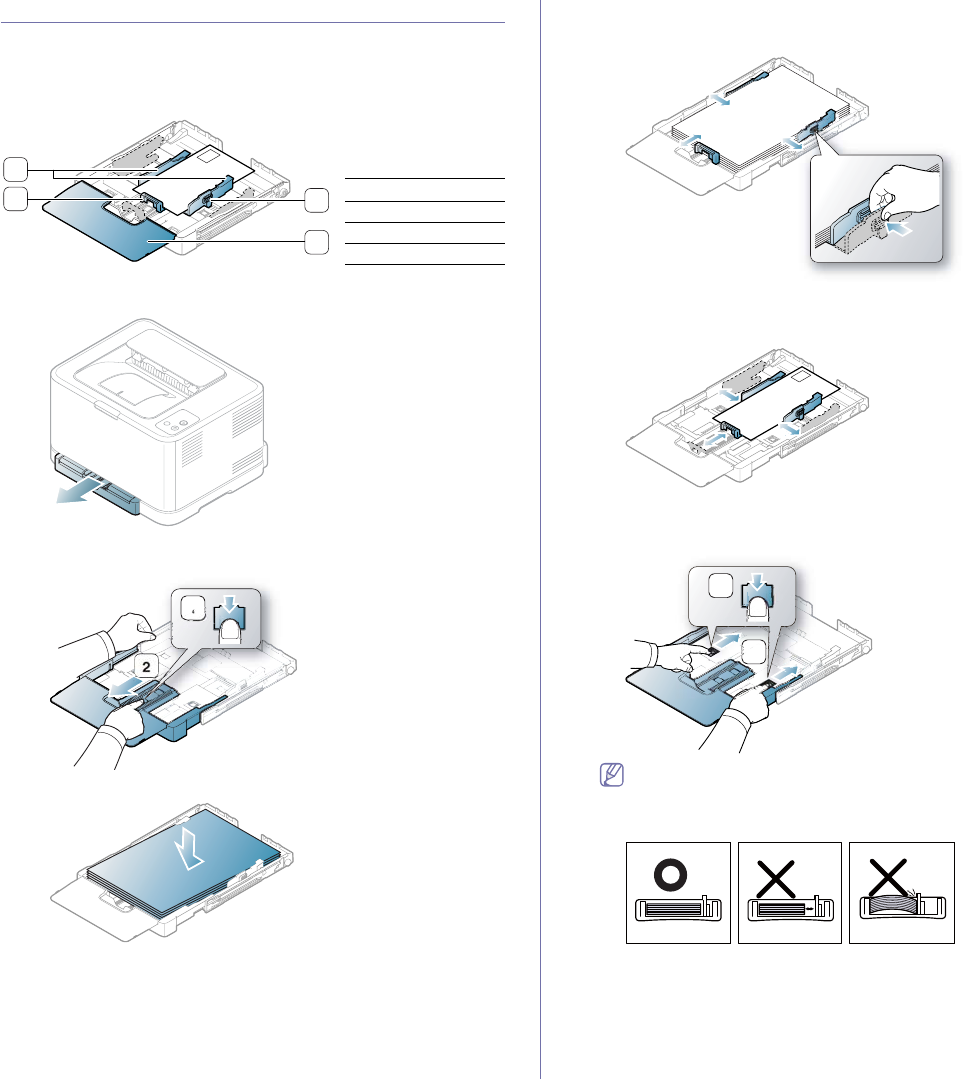 2