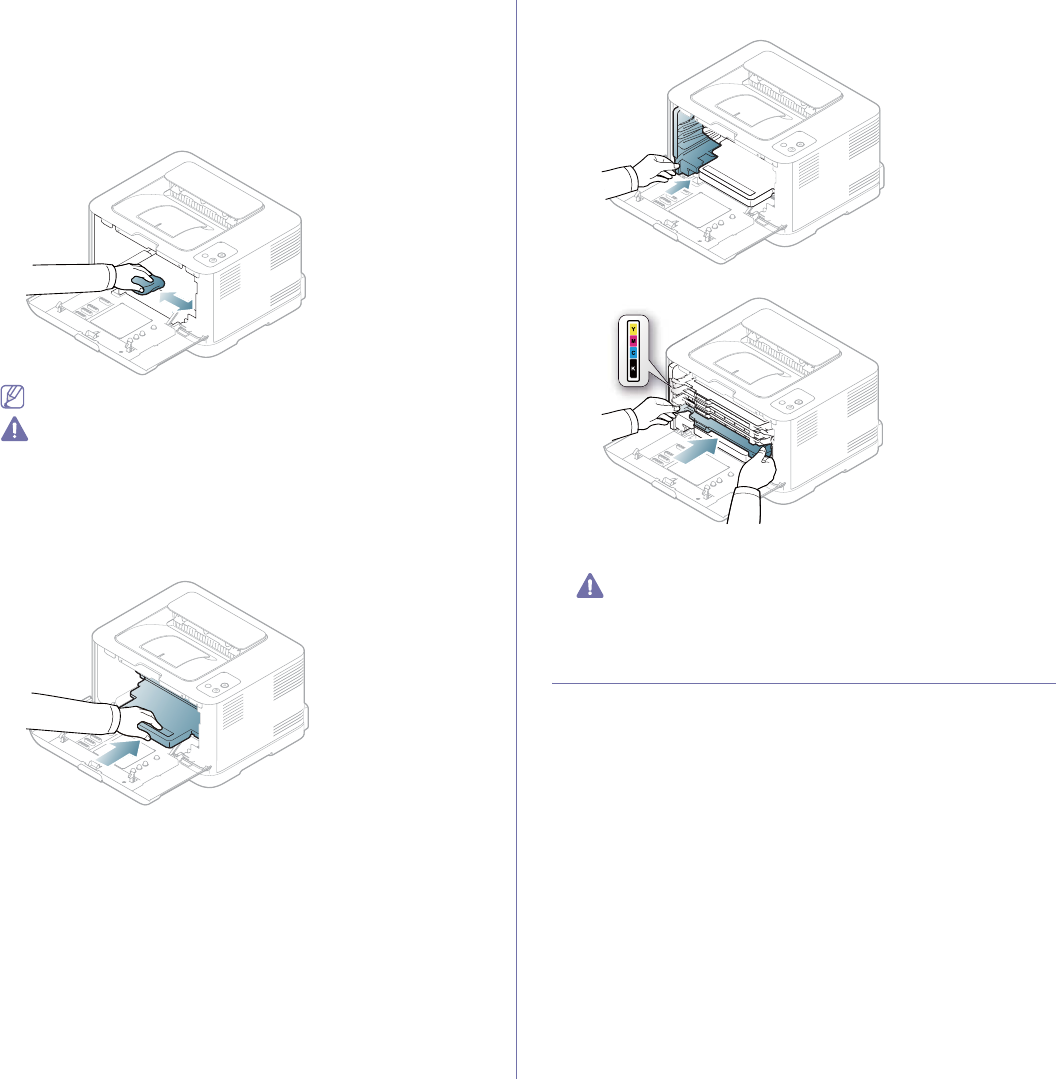 Y
M
C
K