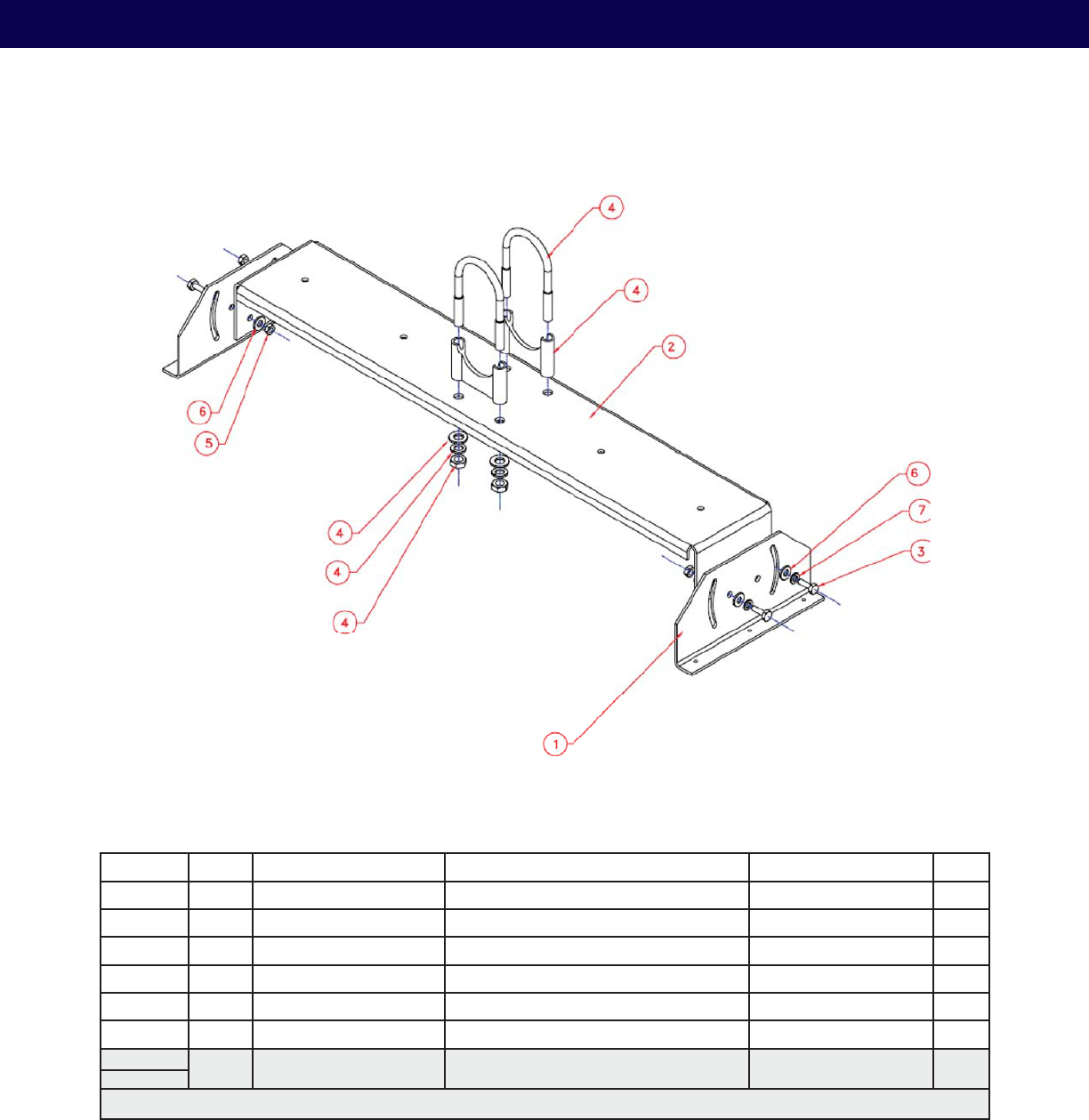 4
4
2
6
5
4
4
4
6
7
3
1