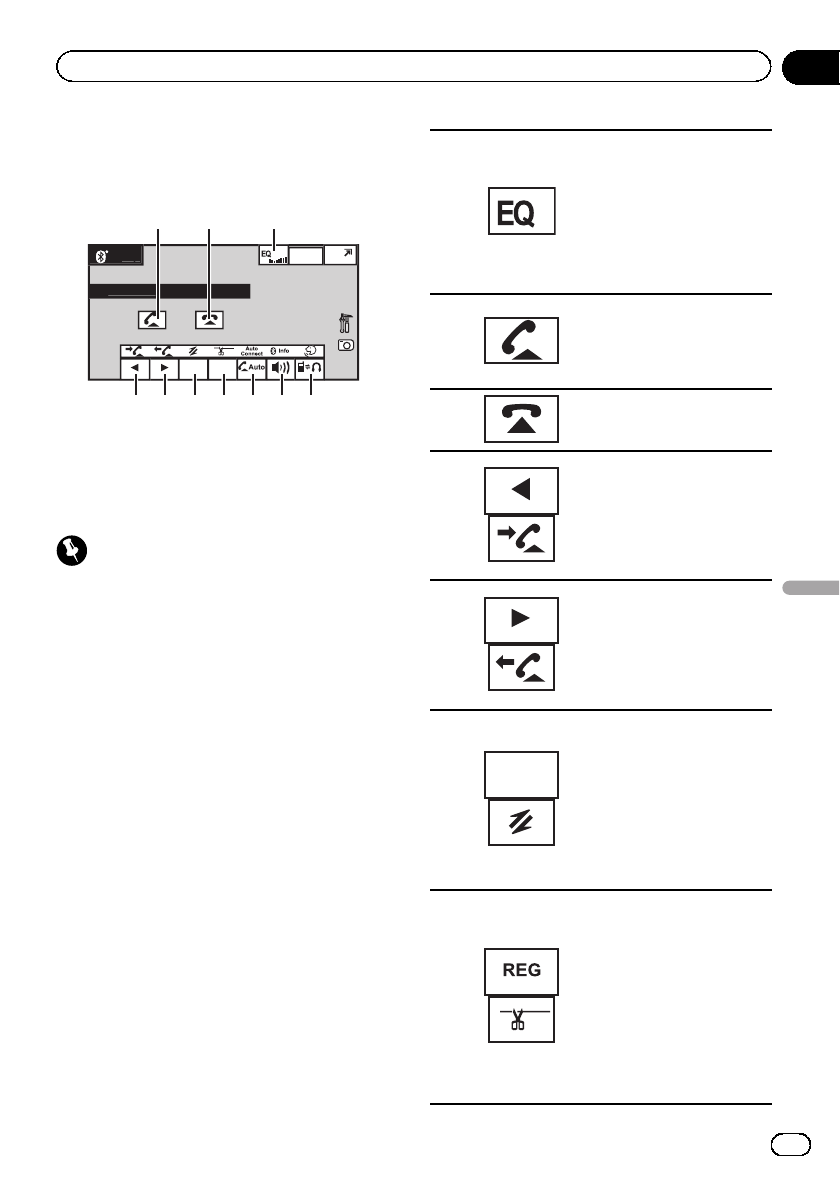 EQ

Auto
Connect

Info

Auto

EQ

REG