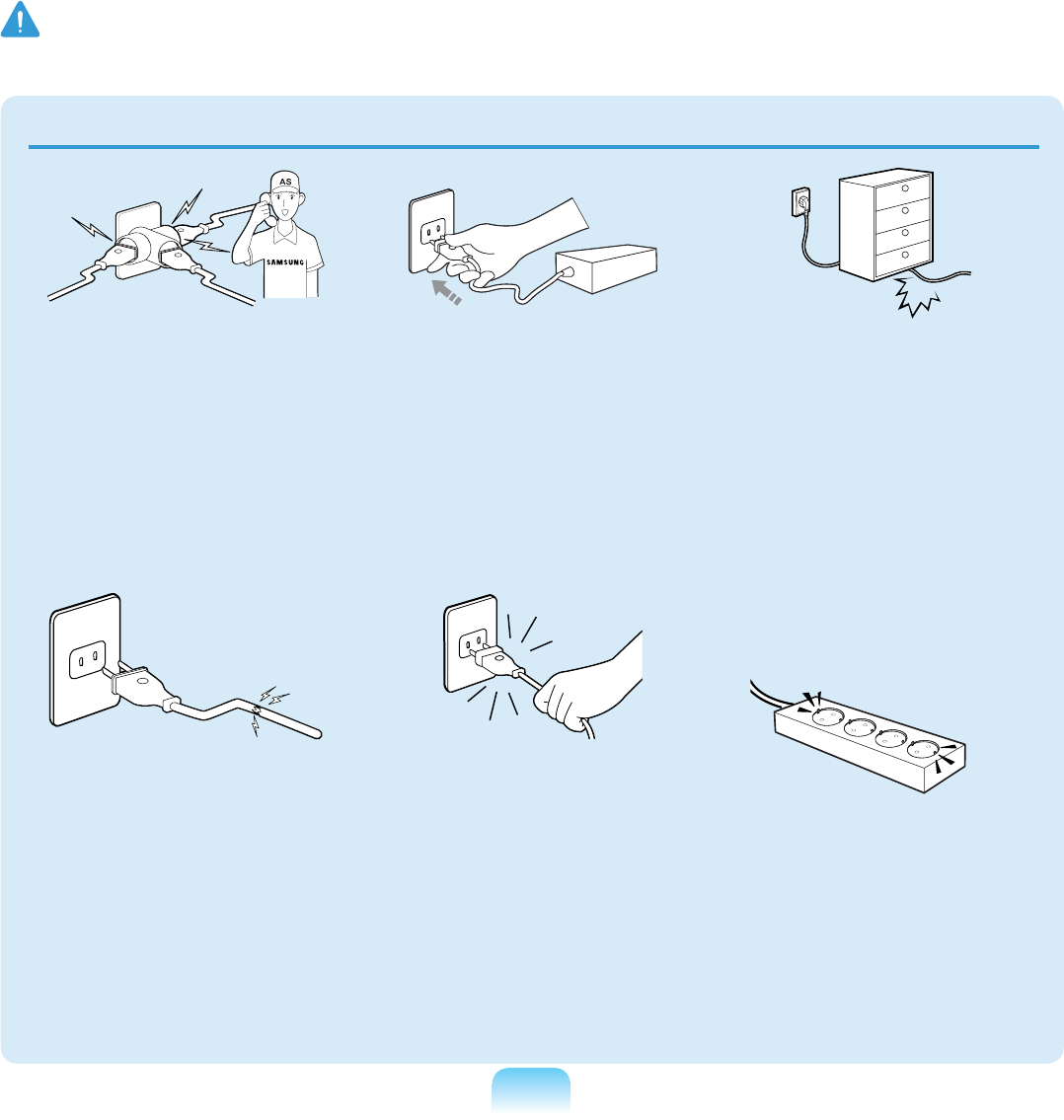 AS

SAMSUNG