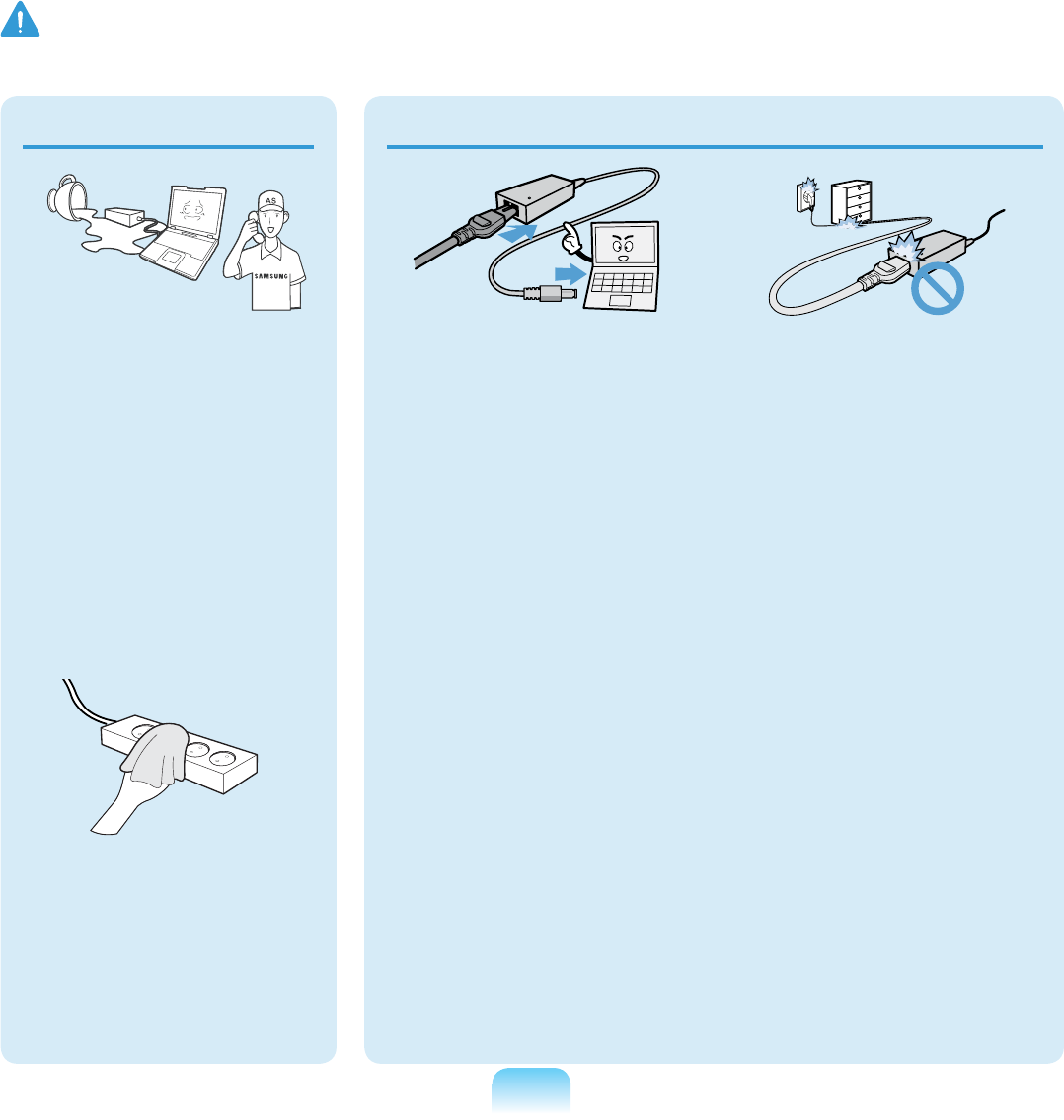 AS

SAMSUNG