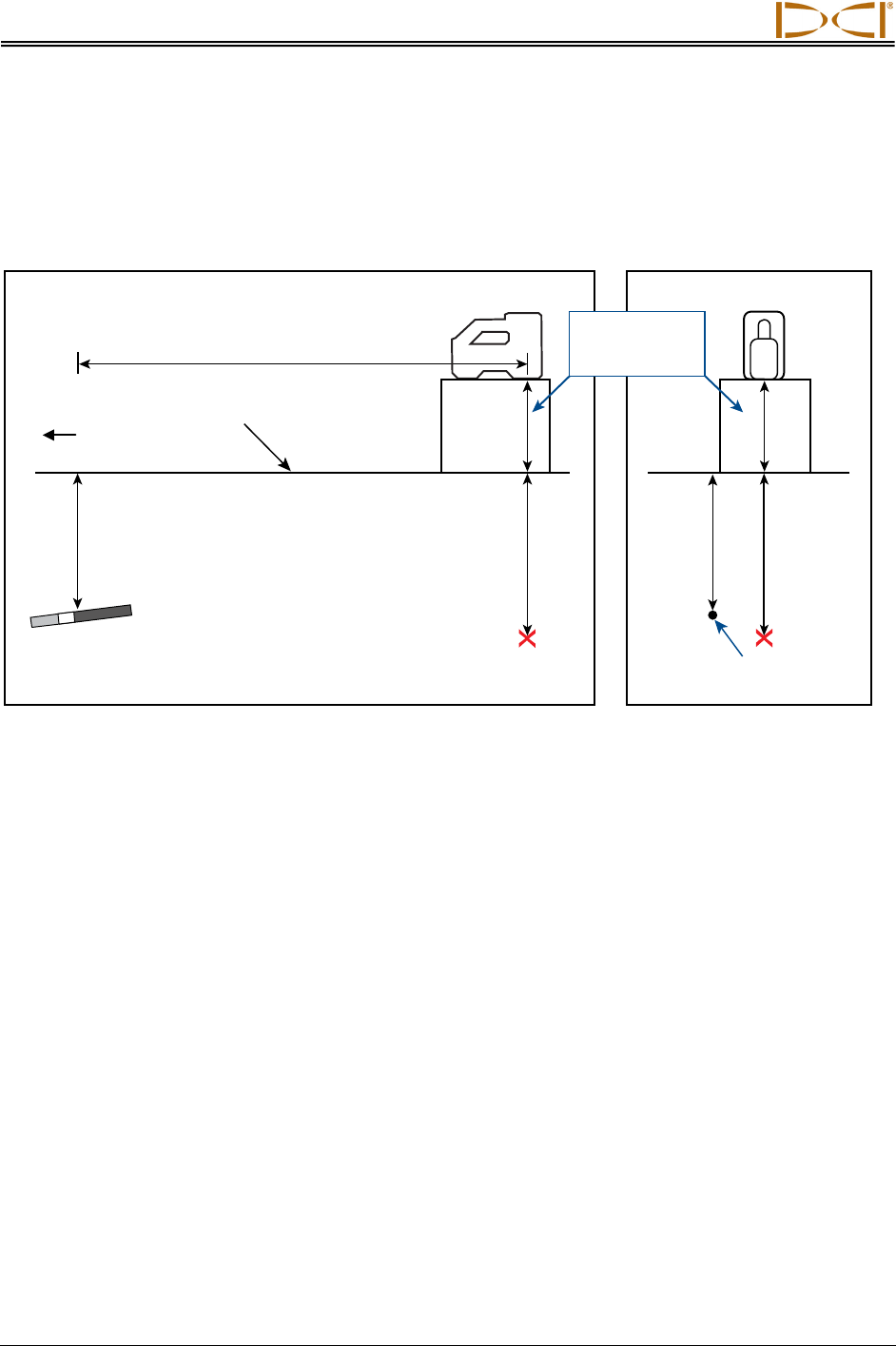 DCI®