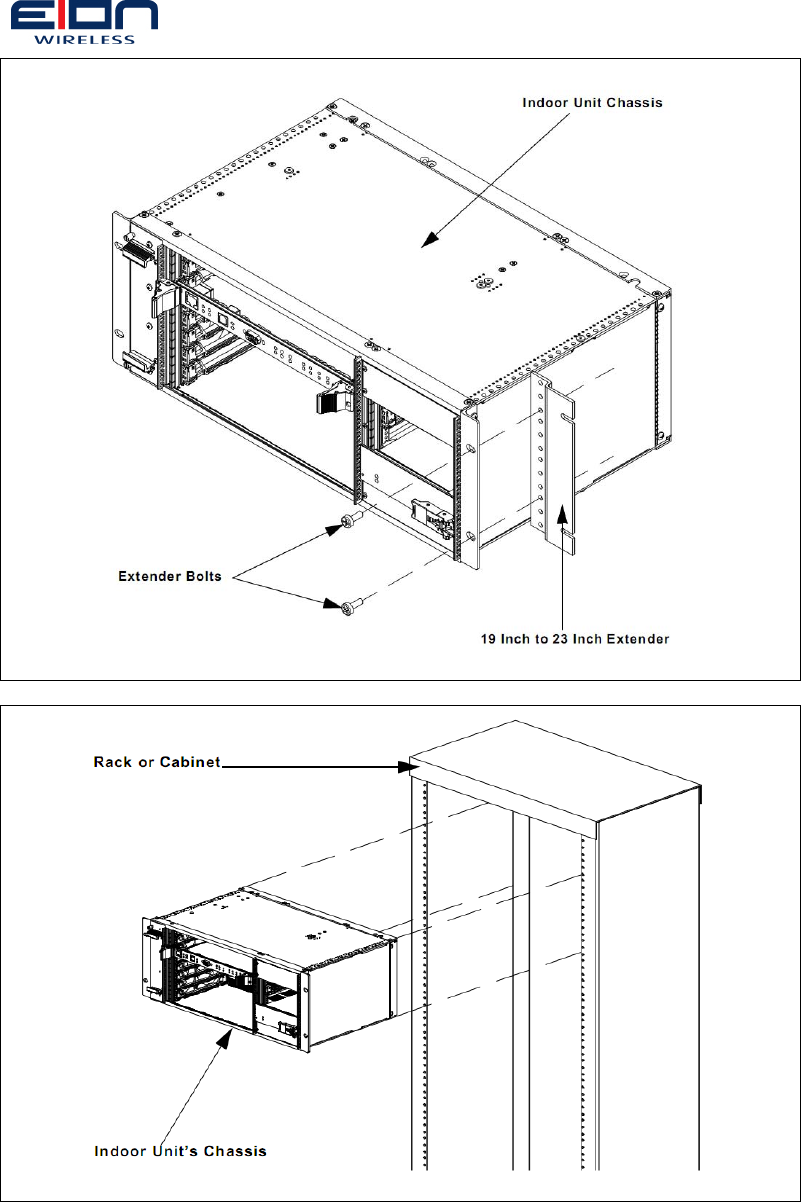 EION
WIRELESS

Indoor Unit Chassis

Extender Bolts

19 Inch to 23 Inch Extender

Rack or Cabinet

Indoor Unit's Chassis