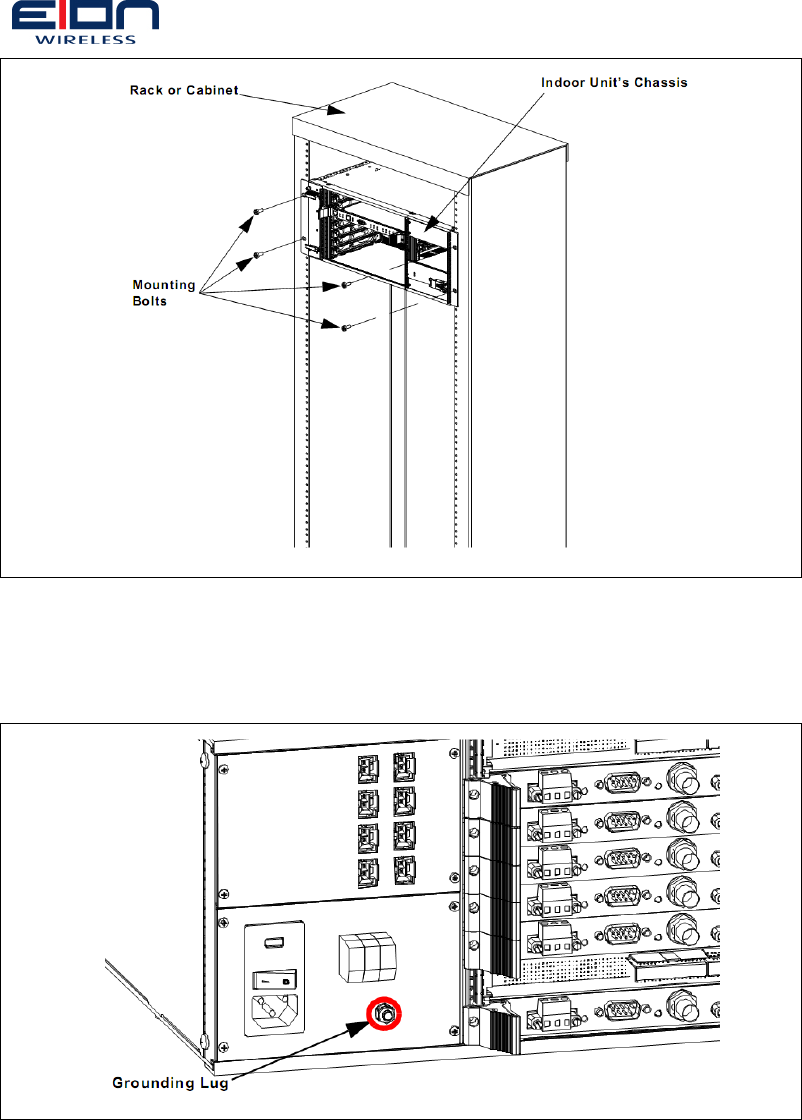 EION WIRELESS

Rack or Cabinet

Indoor Unit's Chassis

Mounting Bolts

Grounding Lug