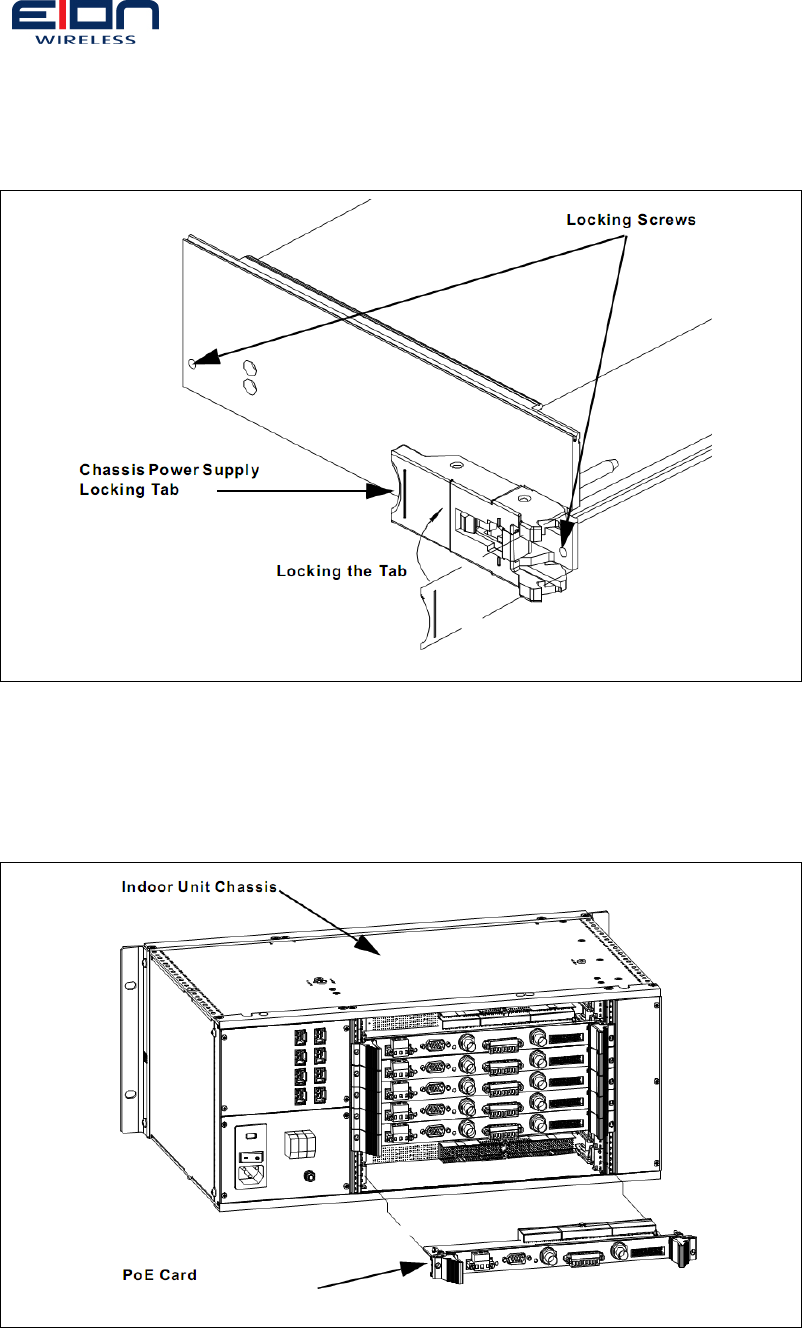 EION
WIRELESS

Locking Screws

Chassis Power Supply Locking Tab

Locking the Tab

Indoor Unit Chassis

PoE Card