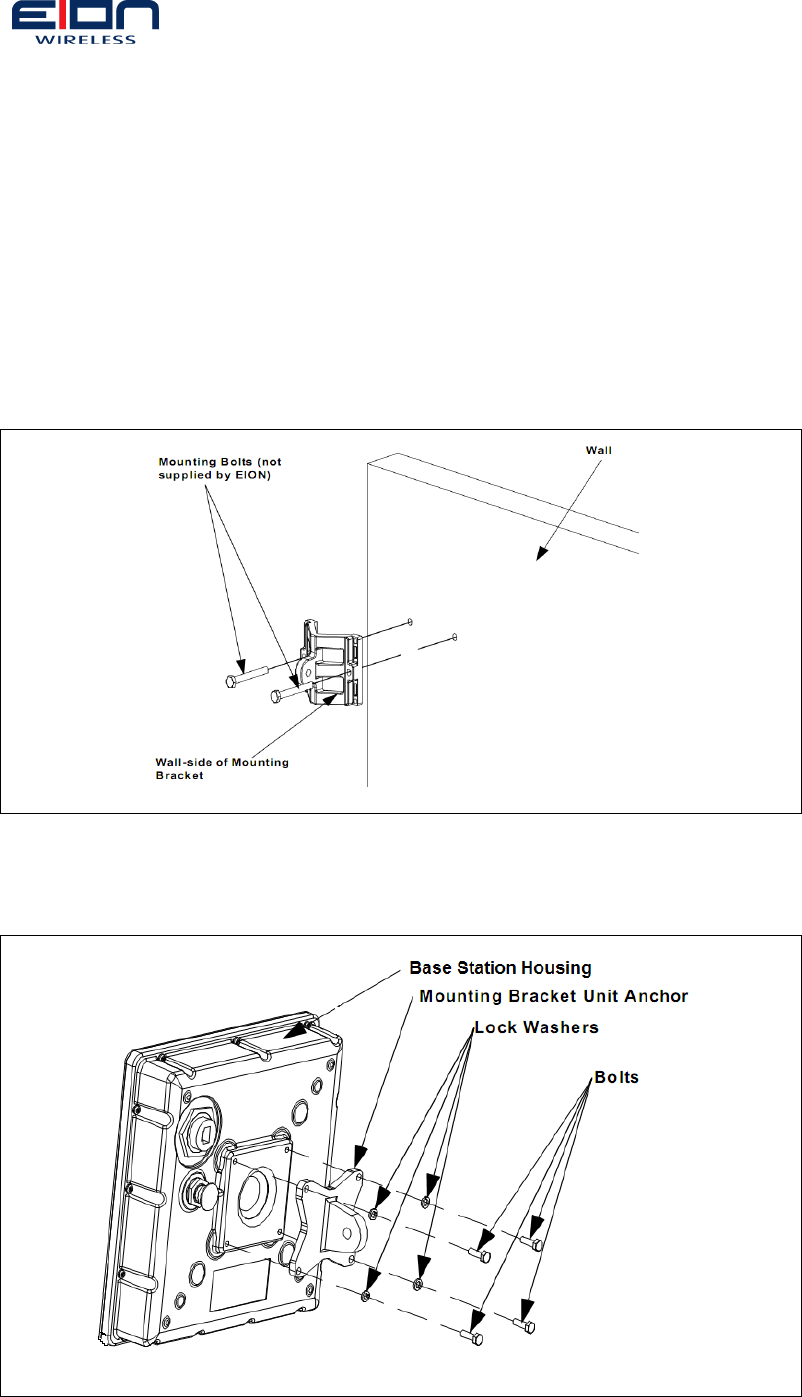 EION
WIRELESS

Mounting Bolts (not supplied by EION)

Wall

Wall-side of Mounting Bracket

Base Station Housing

Mounting Bracket Unit Anchor

Lock Washers

Bolts