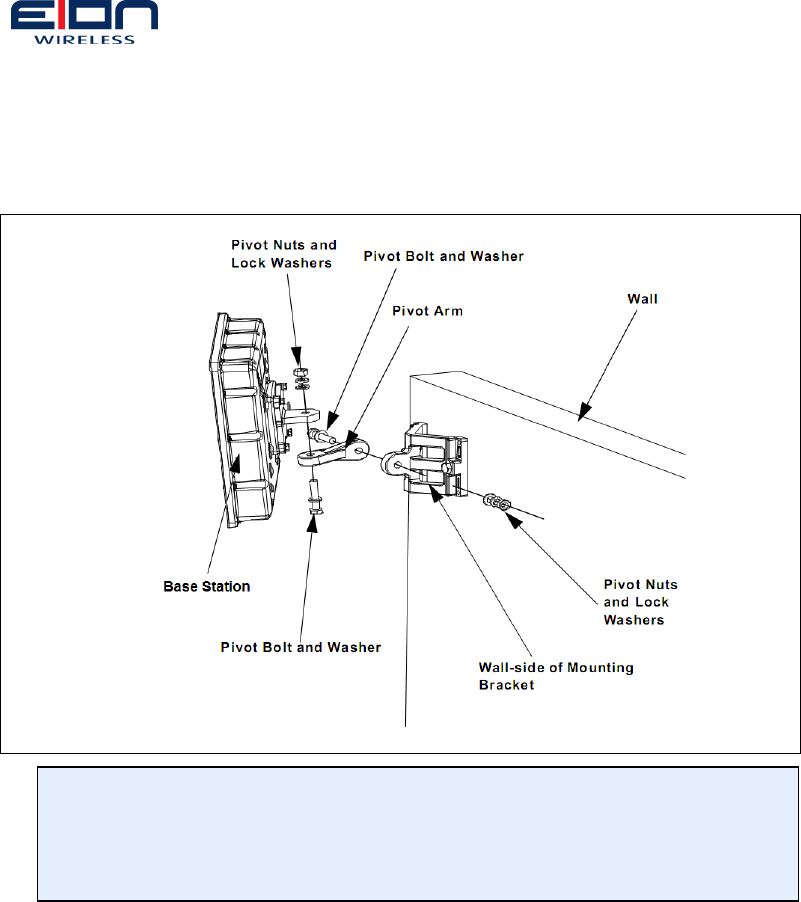 EION
WIRELESS

Pivot Nuts and Lock Washers

Pivot Bolt and Washer

Pivot Arm

Wall

Base Station

Pivot Bolt and Washer

Pivot Nuts and Lock Washers

Wall-side of Mounting Bracket