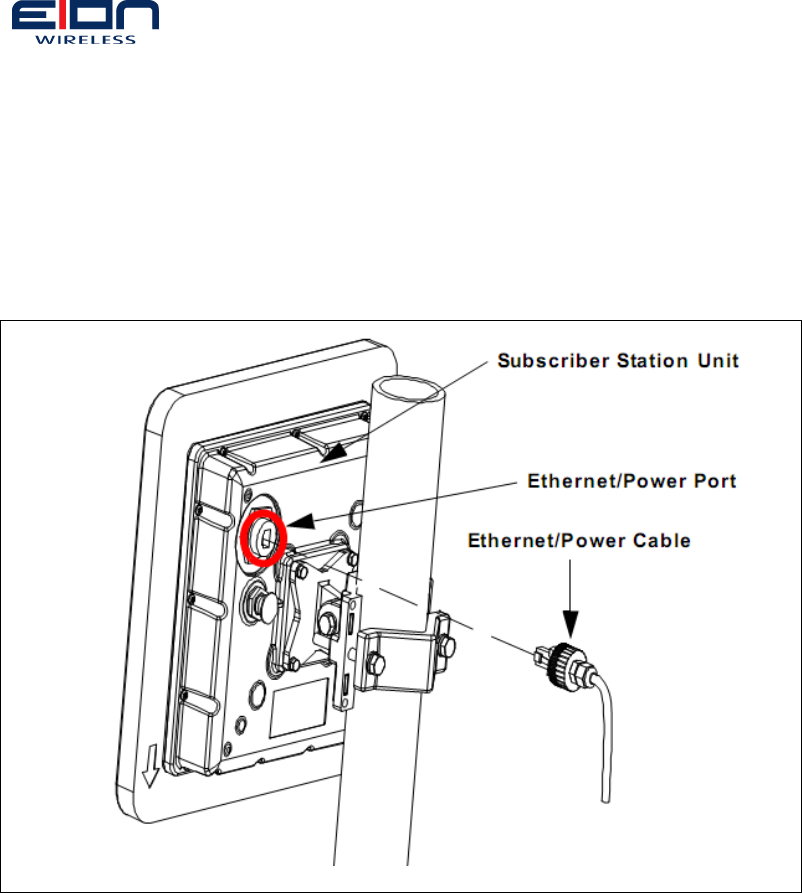 EION
WIRELESS

Subscriber Station Unit

Ethernet/Power Port

Ethernet/Power Cable