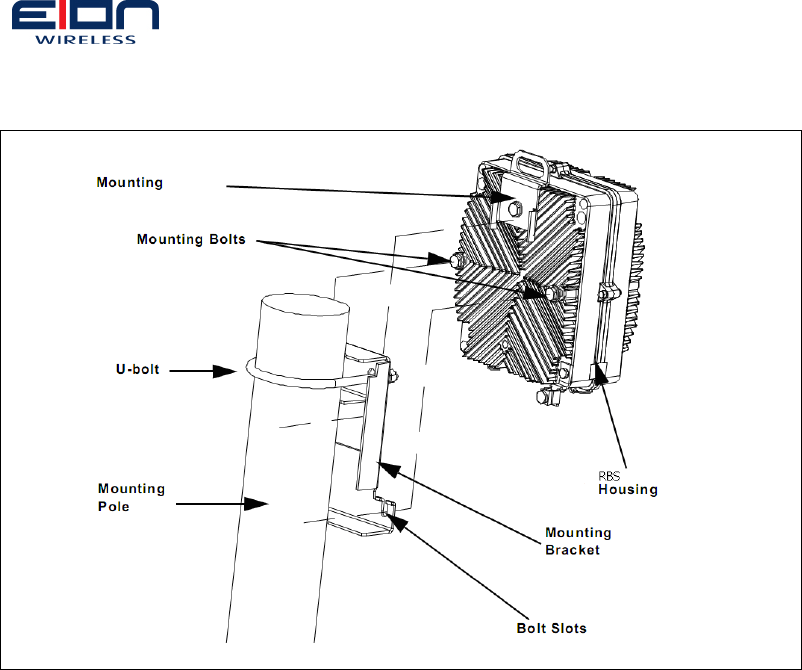 EION
WIRELESS

Mounting

Mounting Bolts

U-bolt

Mounting Pole

RBS Housing

Mounting Bracket

Bolt Slots