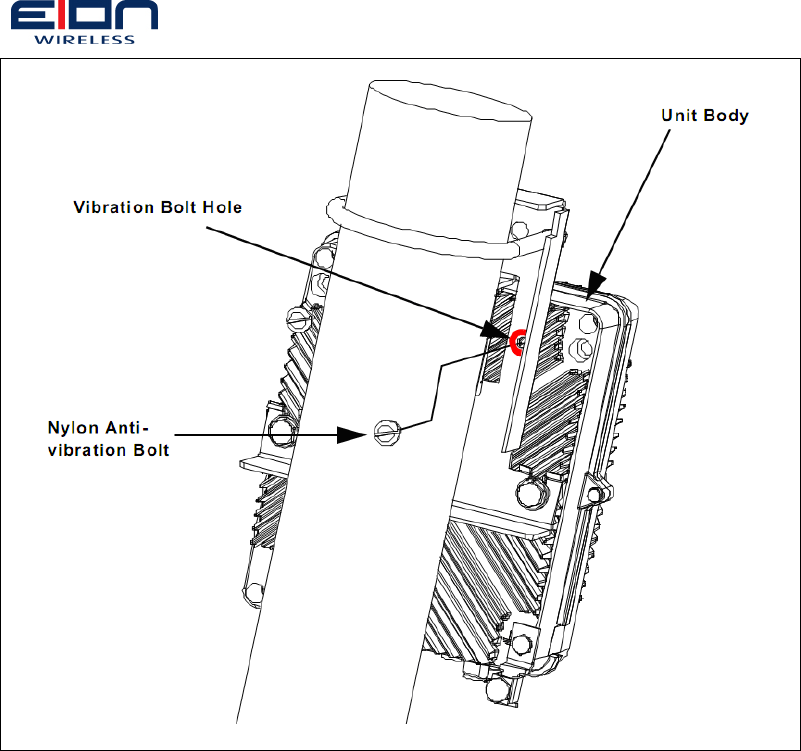 EION
WIRELESS

Unit Body

Vibration Bolt Hole

Nylon Anti-vibration Bolt