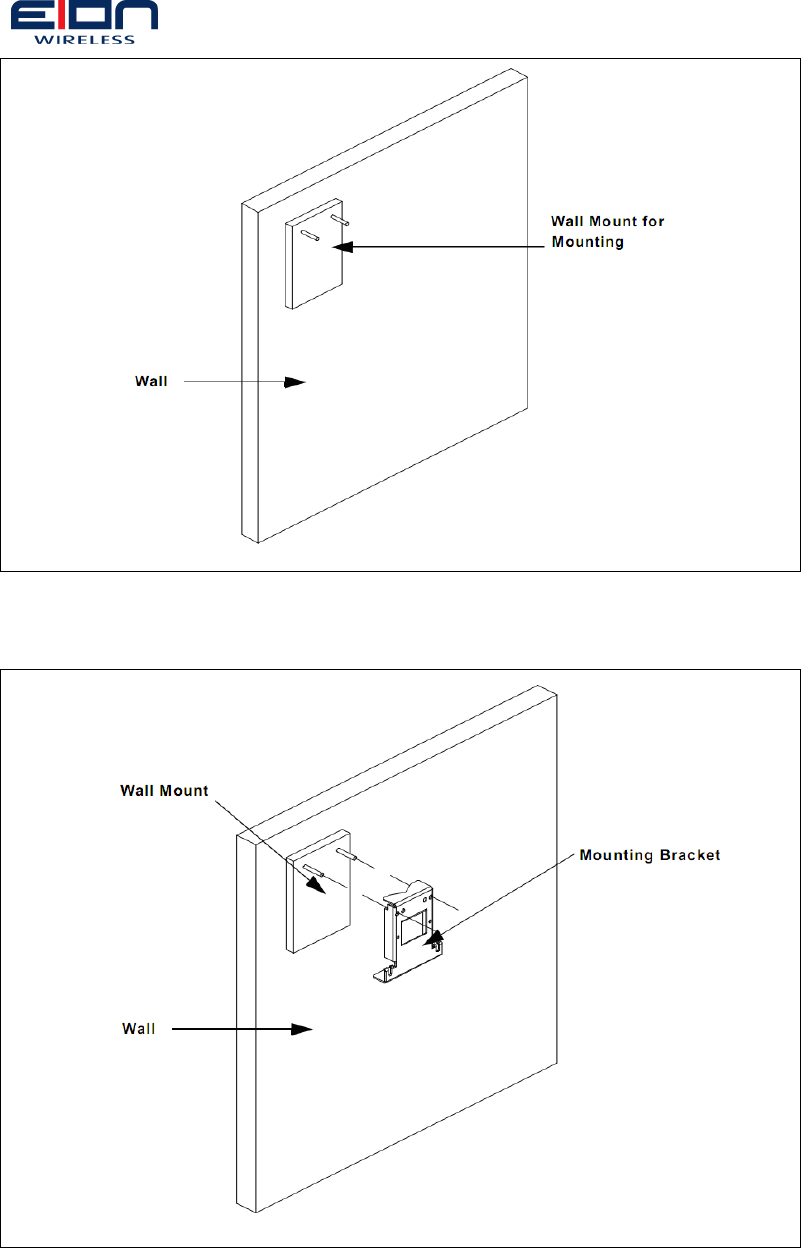 EION
WIRELESS

Wall Mount for Mounting

Wall

Wall Mount

Mounting Bracket

Wall