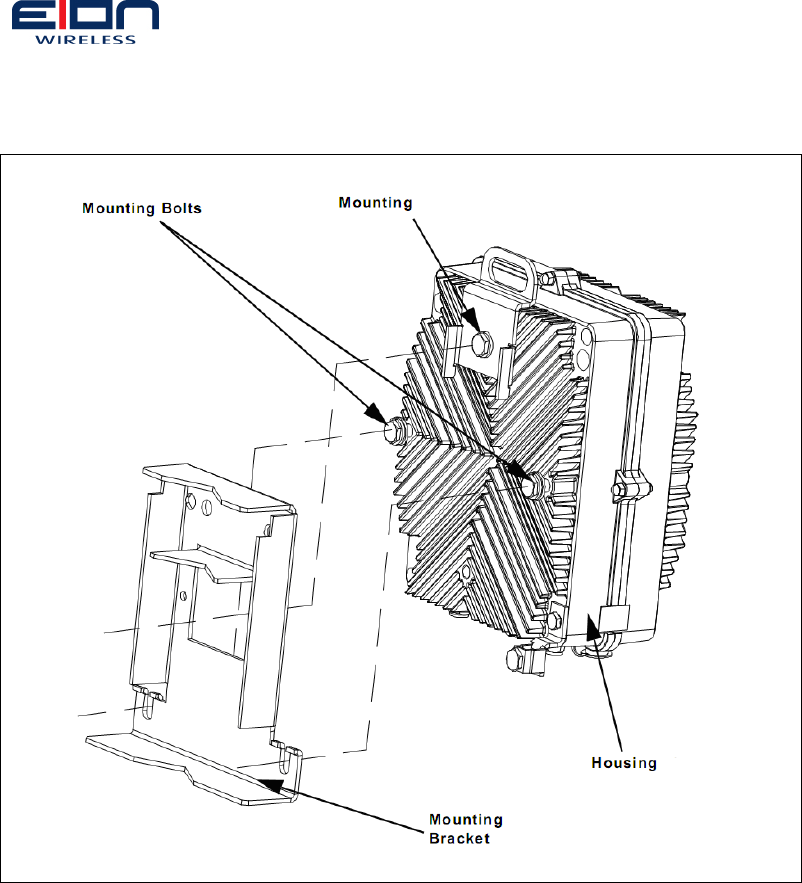 EION
WIRELESS

Mounting Bolts

Mounting

Housing

Mounting Bracket