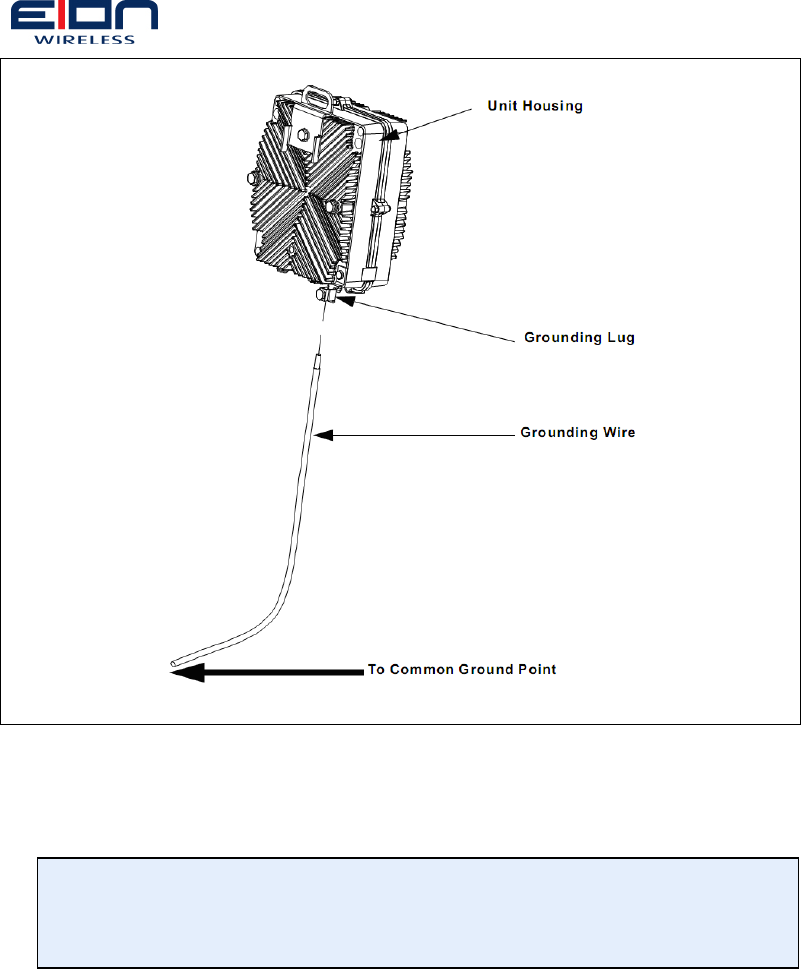 EION
WIRELESS

Unit Housing

Grounding Lug

Grounding Wire

To Common Ground Point