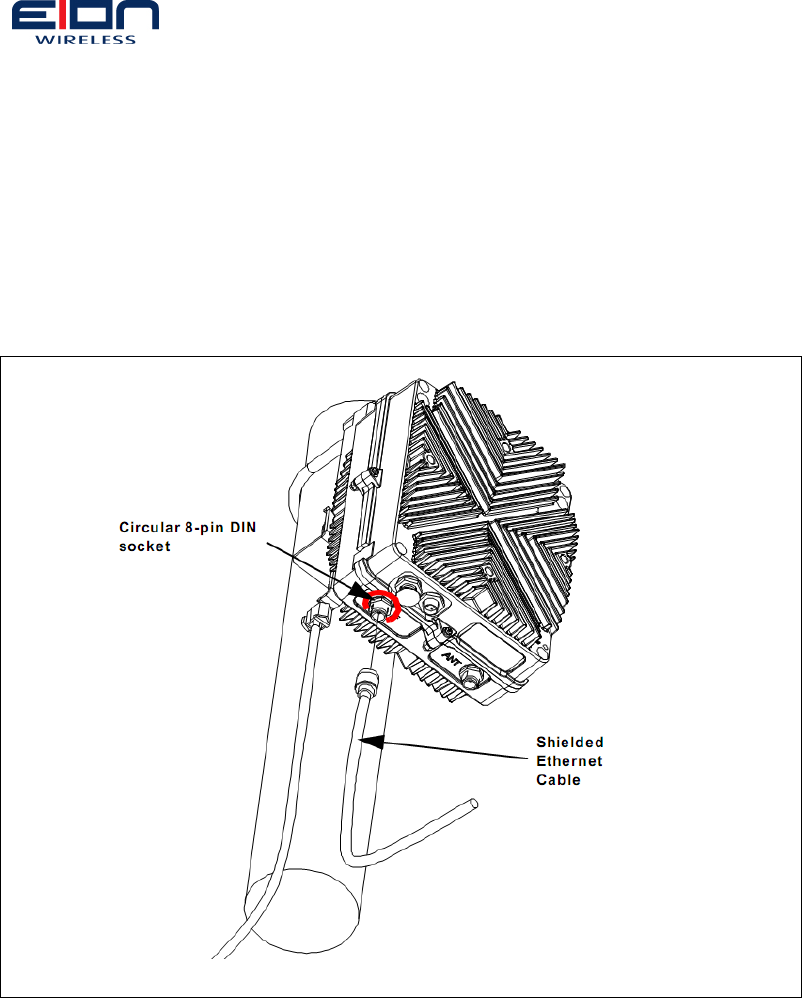 EION
WIRELESS

Circular 8-pin DIN socket

ANT

Shielded Ethernet Cable