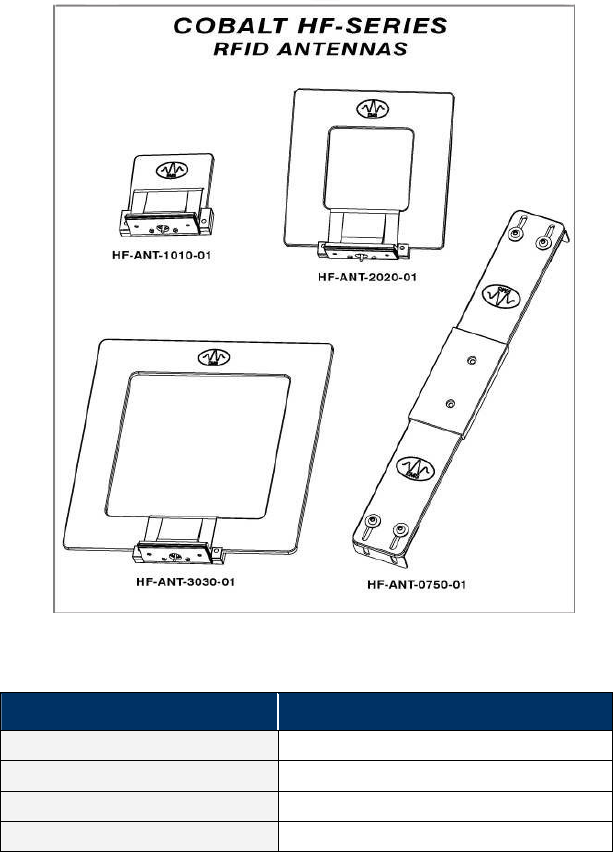 COBALT HF-SERIES
RFID ANTENNAS

HF-ANT-1010-01

HF-ANT-2020-01

HF-ANT-3030-01

HF-ANT-0750-01