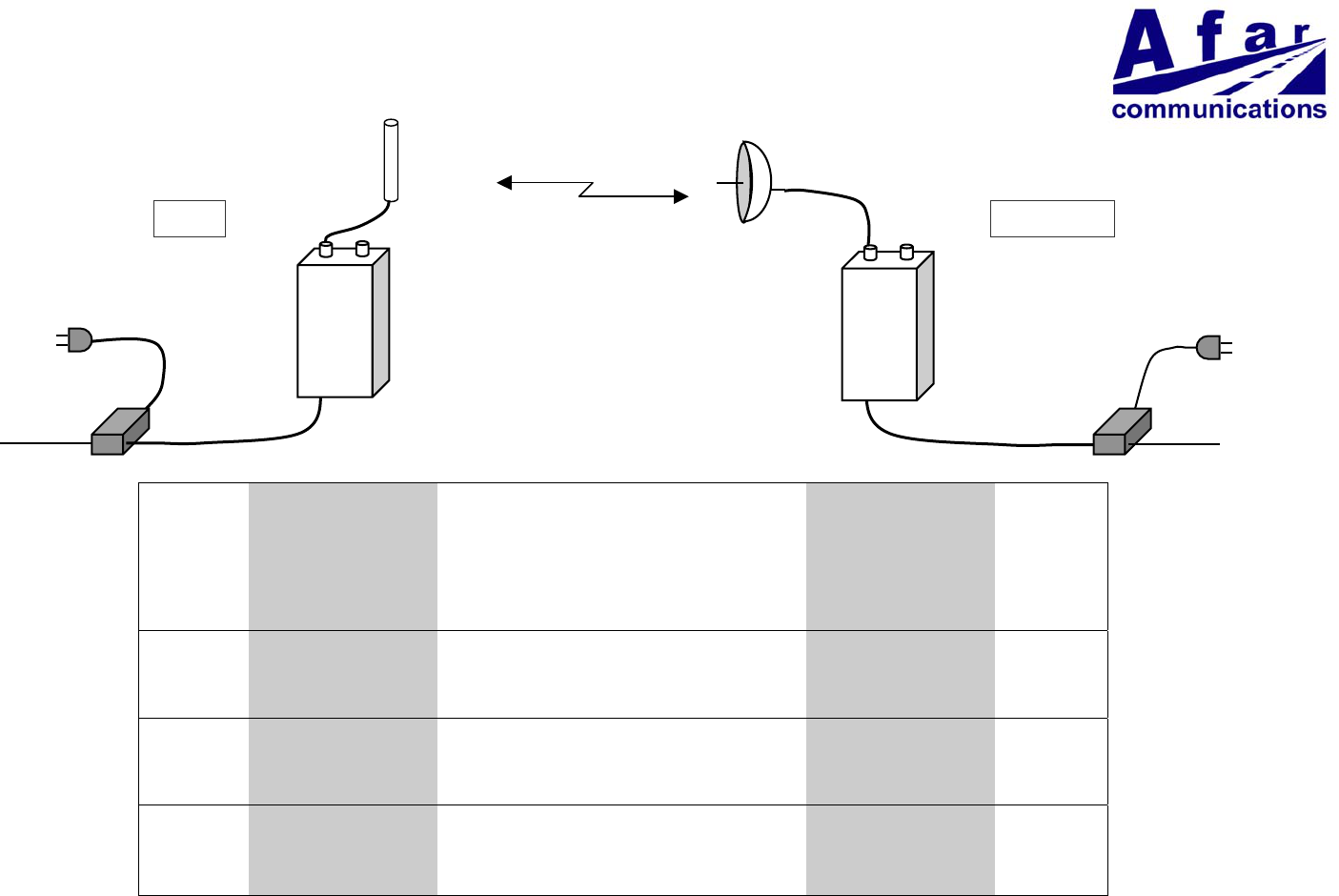 Afar
communications