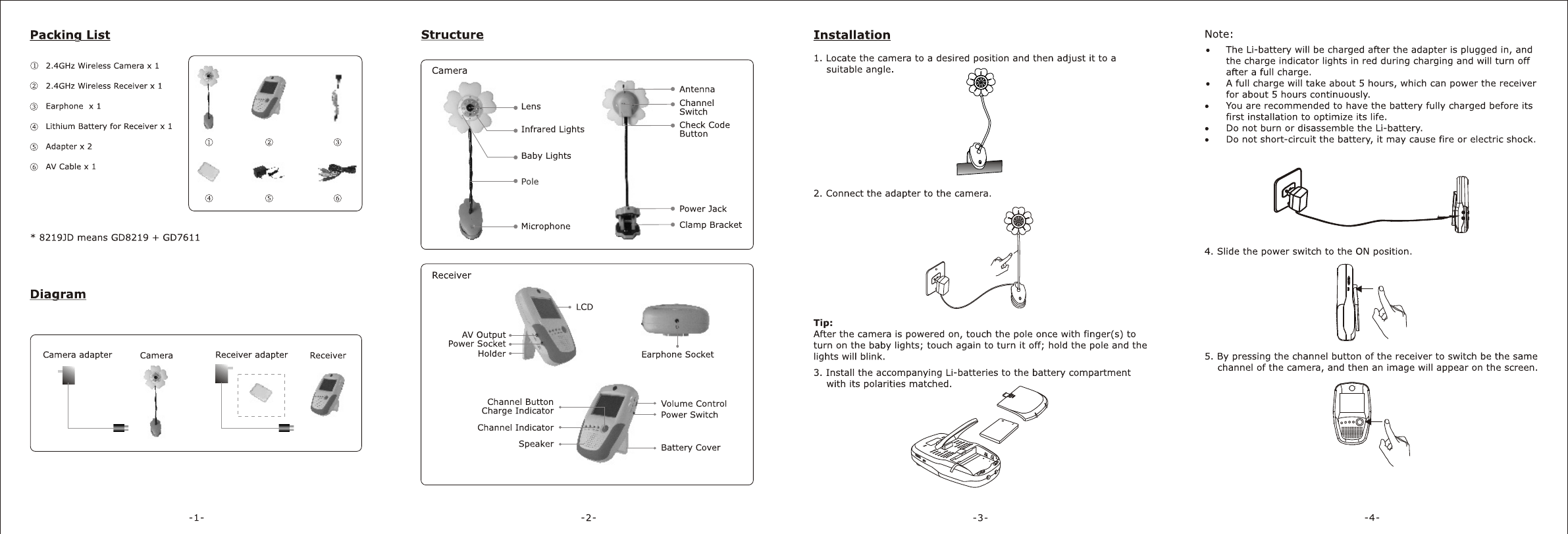 Packing List

① 2.4GHz Wireless Camera x 1
② 2.4GHz Wireless Receiver x 1
③ Earphone x 1
④ Lithium Battery for Receiver x 1
⑤ Adapter x 2
⑥ AV Cable x 1

① ② ③
④ ⑤ ⑥

* 8219JD means GD8219 + GD7611

Diagram

Camera adapter Camera Receiver adapter Receiver

-1-

Structure

Camera
Lens
Infrared Lights
Baby Lights
Pole
Microphone
Antenna
Channel Switch
Check Code Button
Power Jack
Clamp Bracket

Receiver
LCD
AV Output
Power Socket
Holder
Earphone Socket
Channel Button
Charge Indicator
Channel Indicator
Speaker
Volume Control
Power Switch
Battery Cover

-2-

Installation

1. Locate the camera to a desired position and then adjust it to a suitable angle.

2. Connect the adapter to the camera.

Tip:
After the camera is powered on, touch the pole once with finger(s) to turn on the baby lights; touch again to turn it off; hold the pole and the lights will blink.

3. Install the accompanying Li-batteries to the battery compartment with its polarities matched.

-3-

Note:
• The Li-battery will be charged after the adapter is plugged in, and the charge indicator lights in red during charging and will turn off after a full charge.
• A full charge will take about 5 hours, which can power the receiver for about 5 hours continuously.
• You are recommended to have the battery fully charged before its first installation to optimize its life.
• Do not burn or disassemble the Li-battery.
• Do not short-circuit the battery, it may cause fire or electric shock.

4. Slide the power switch to the ON position.

5. By pressing the channel button of the receiver to switch be the same channel of the camera, and then an image will appear on the screen.

-4-