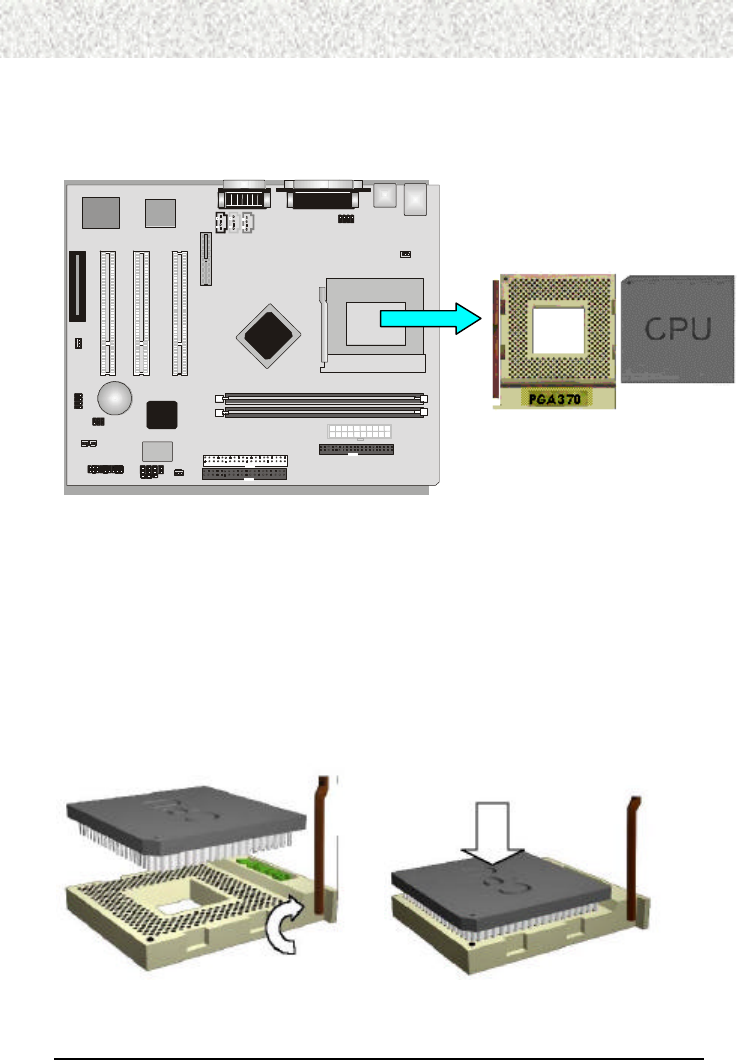 PGA370

CPU