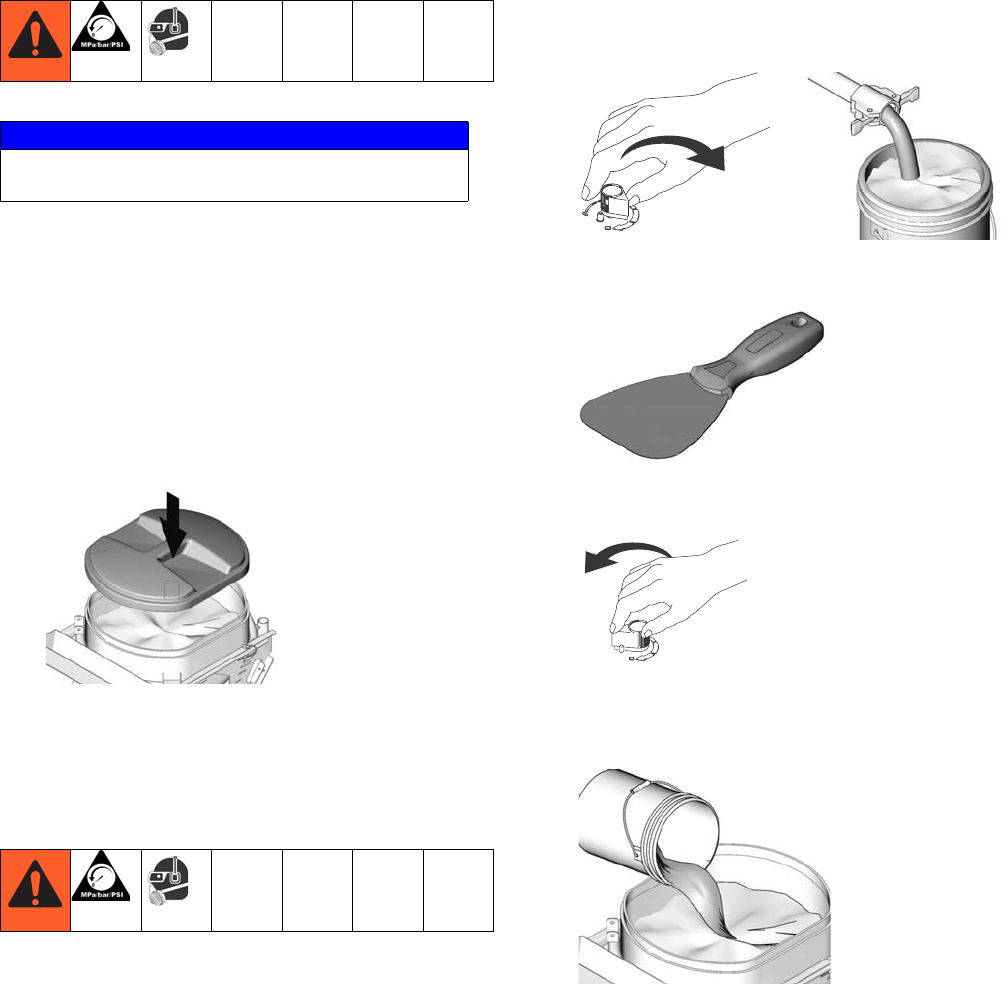 MPa/bar/PSI

MPa/bar/PSI