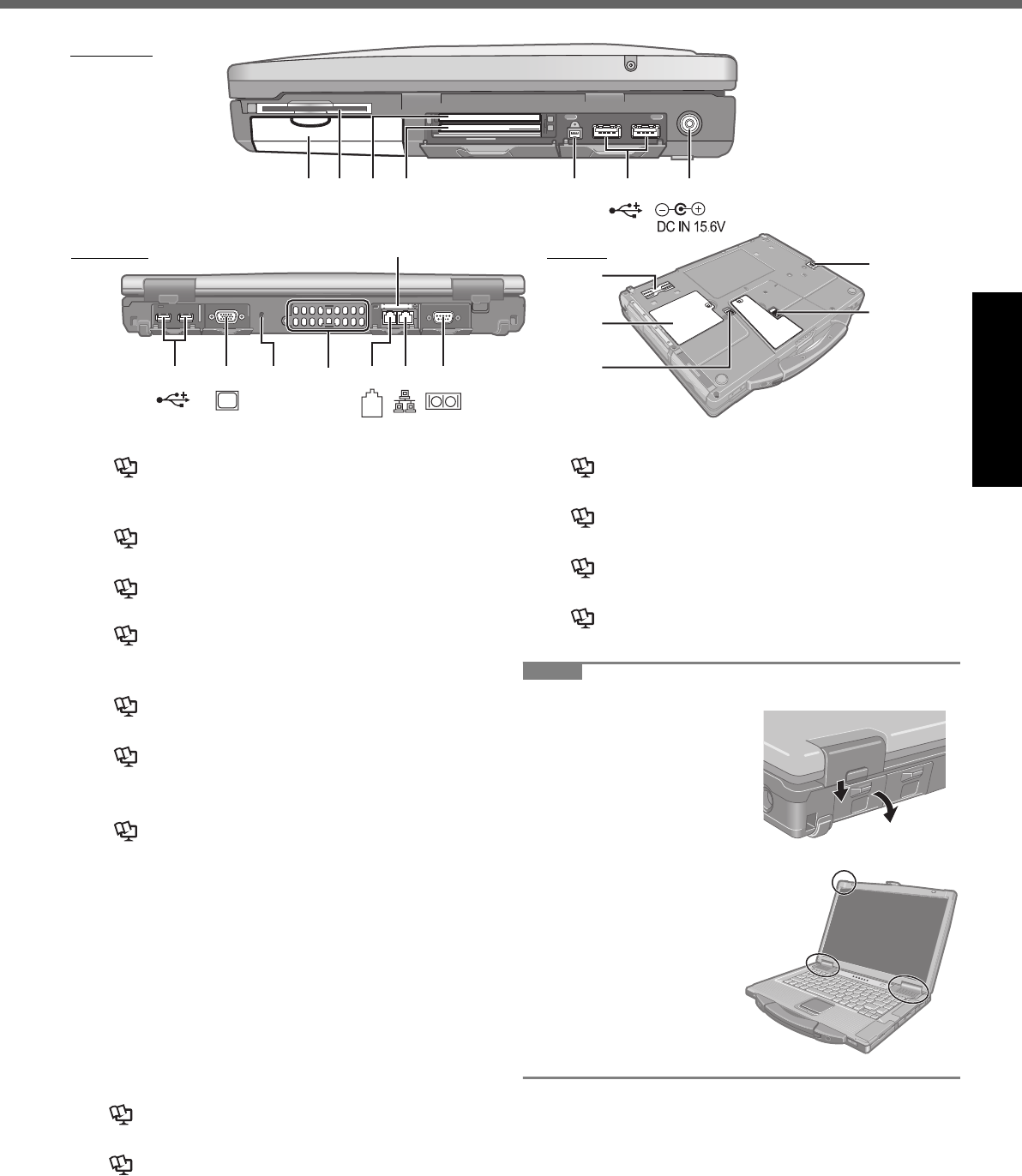 DC IN 15.6V