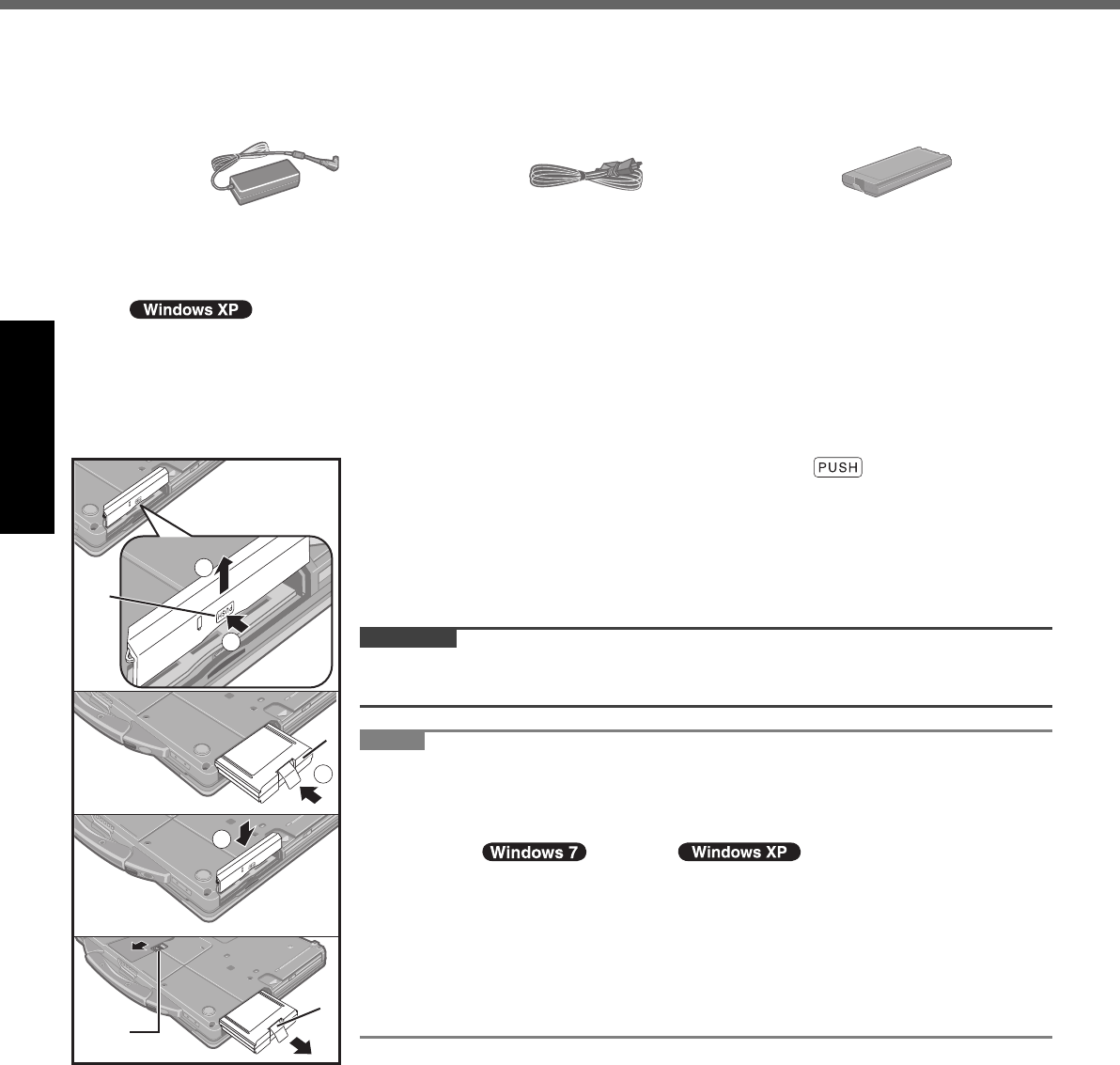 Windows XP

PUSH

Windows 7

Windows XP