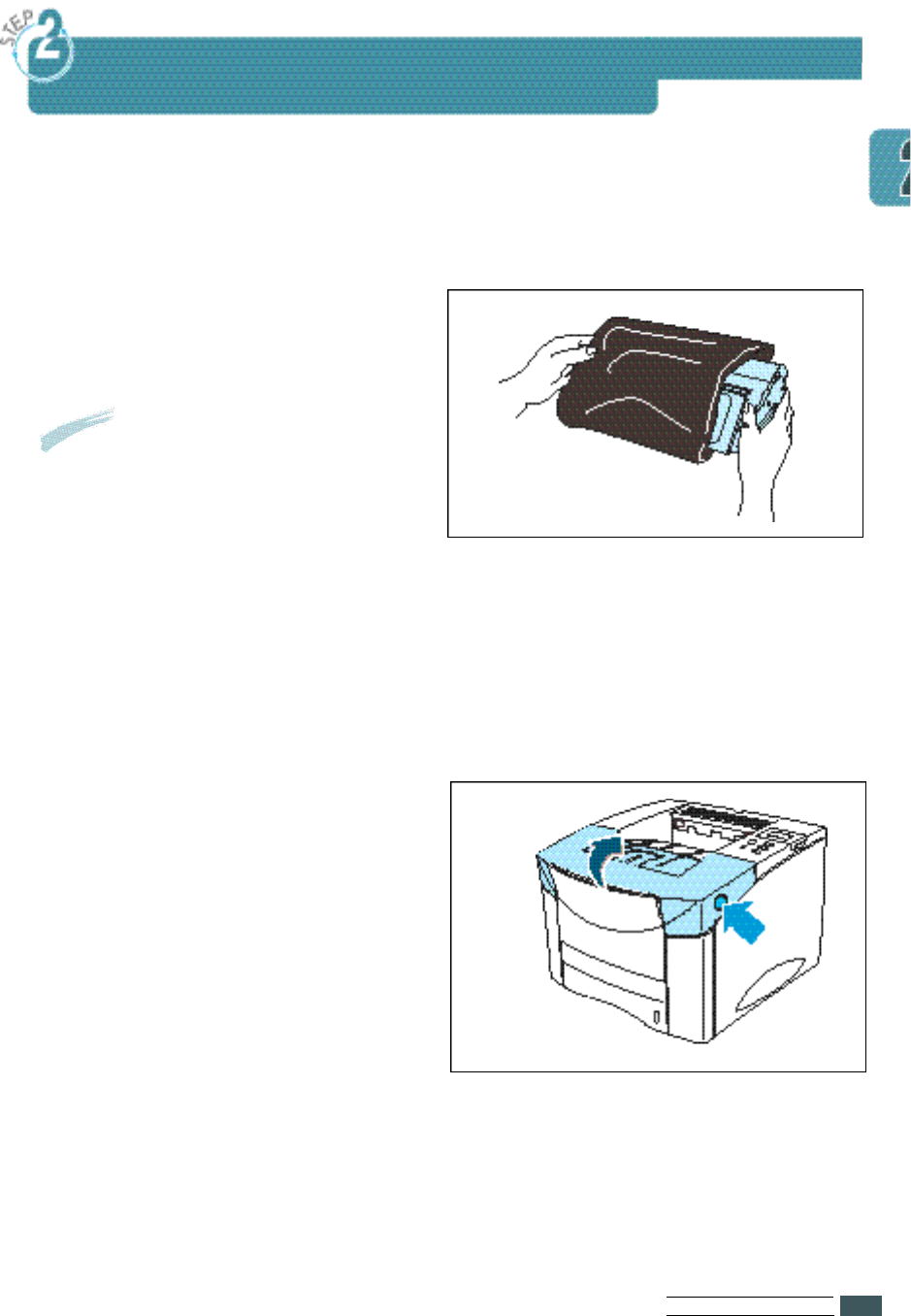 STEP 2

2