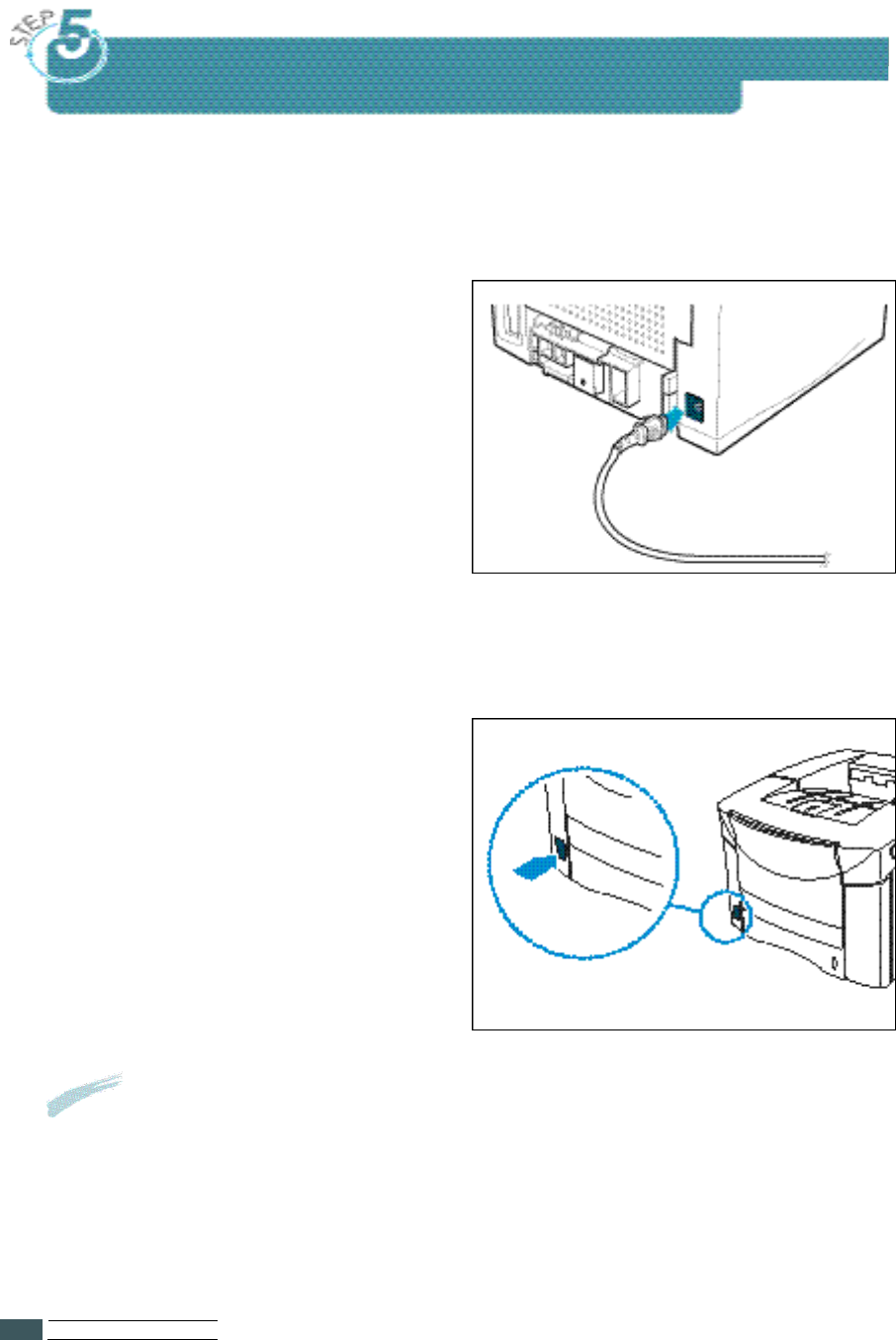 STEP 5