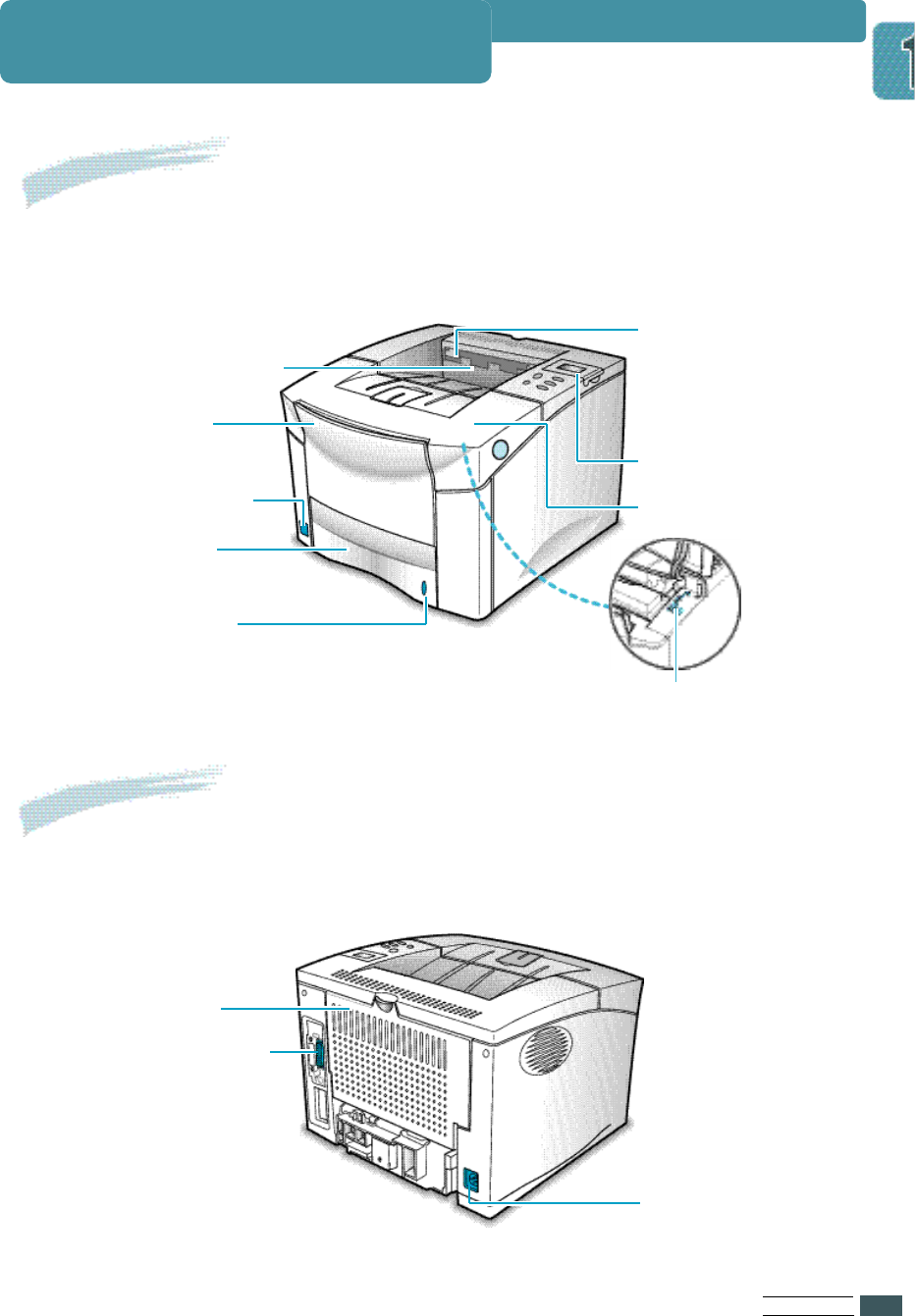 1