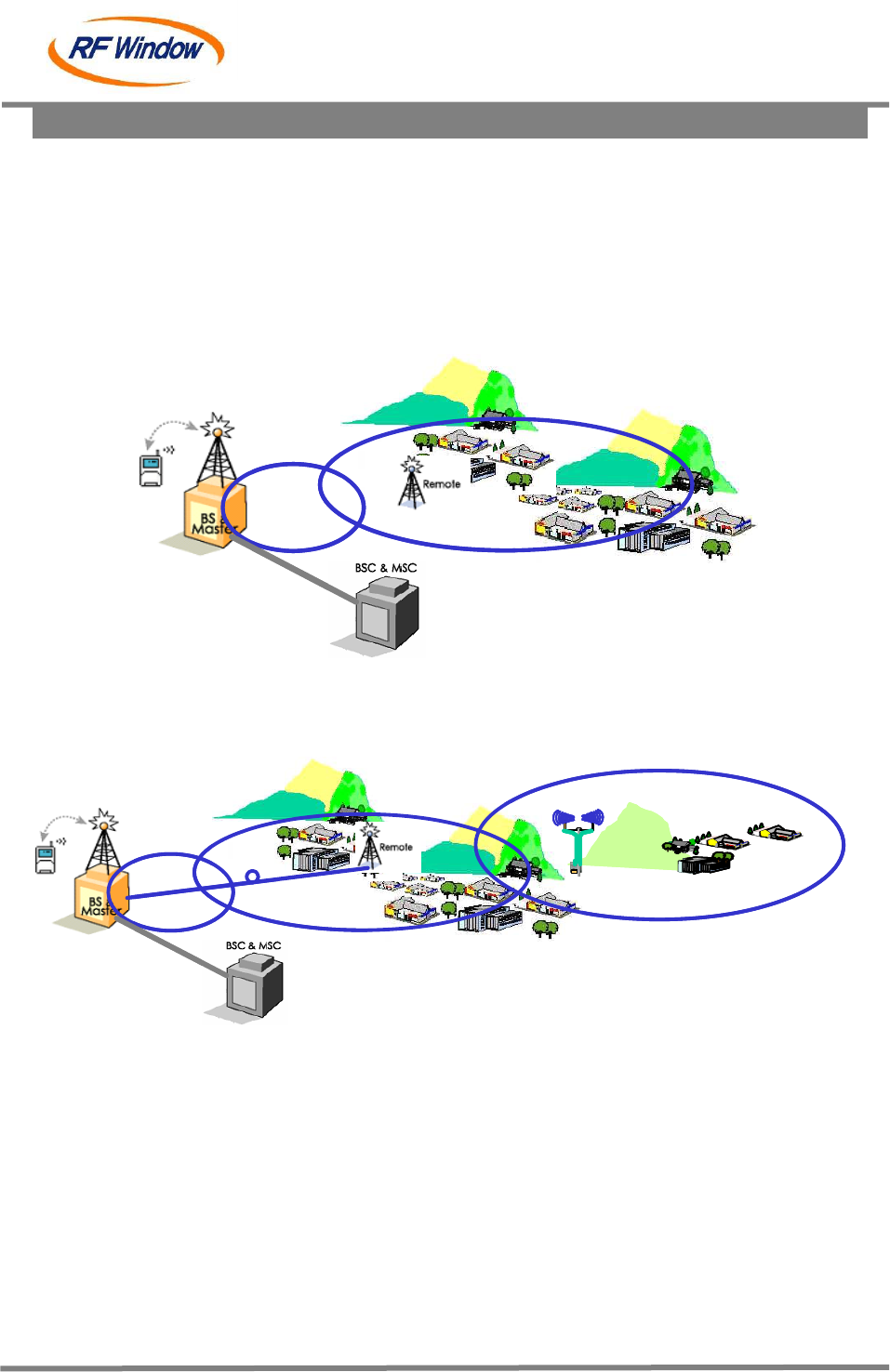 RF Window

Remote

BS Master

BSC & MSC

Remote

BS Master

BSC & MSC