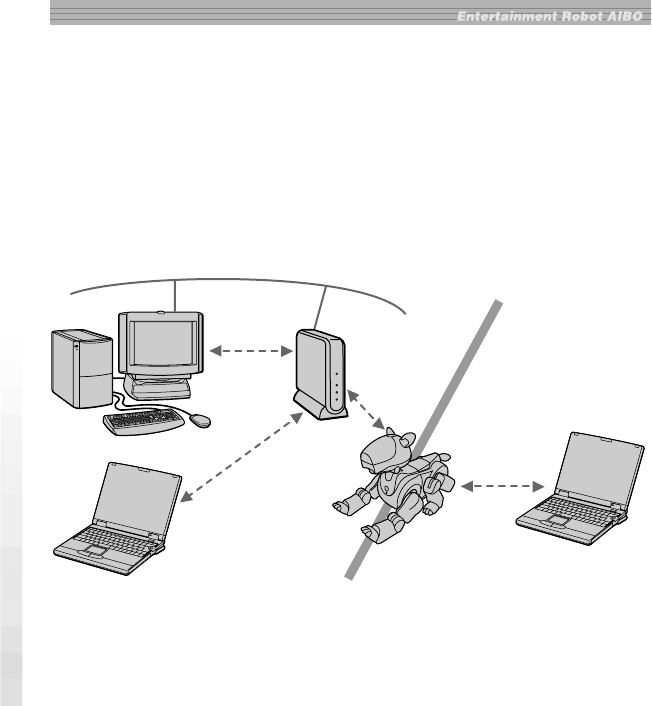 Entertainment Robot AIBO