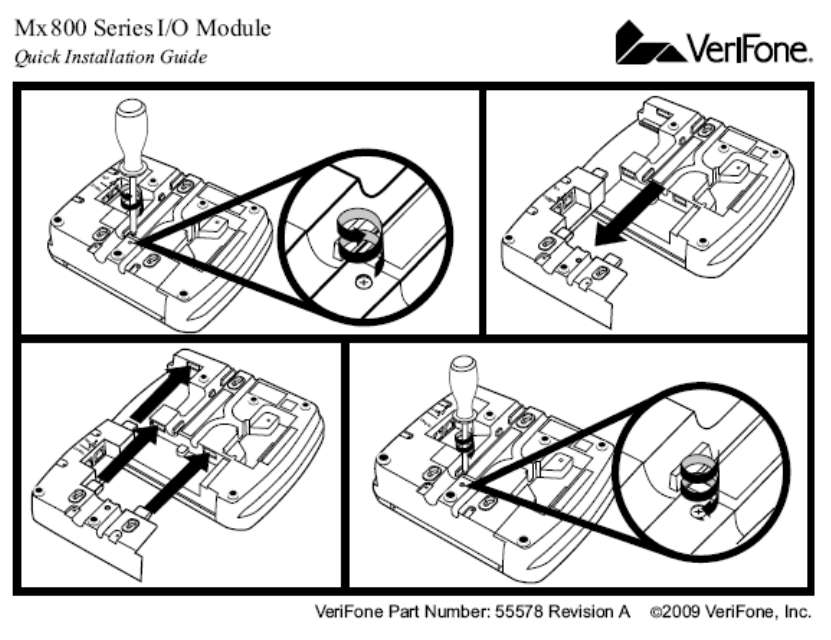 Mx 800 Series I/O Module
Quick Installation Guide

VeriFone.

VeriFone Part Number: 55578 Revision A ©2009 VeriFone, Inc.