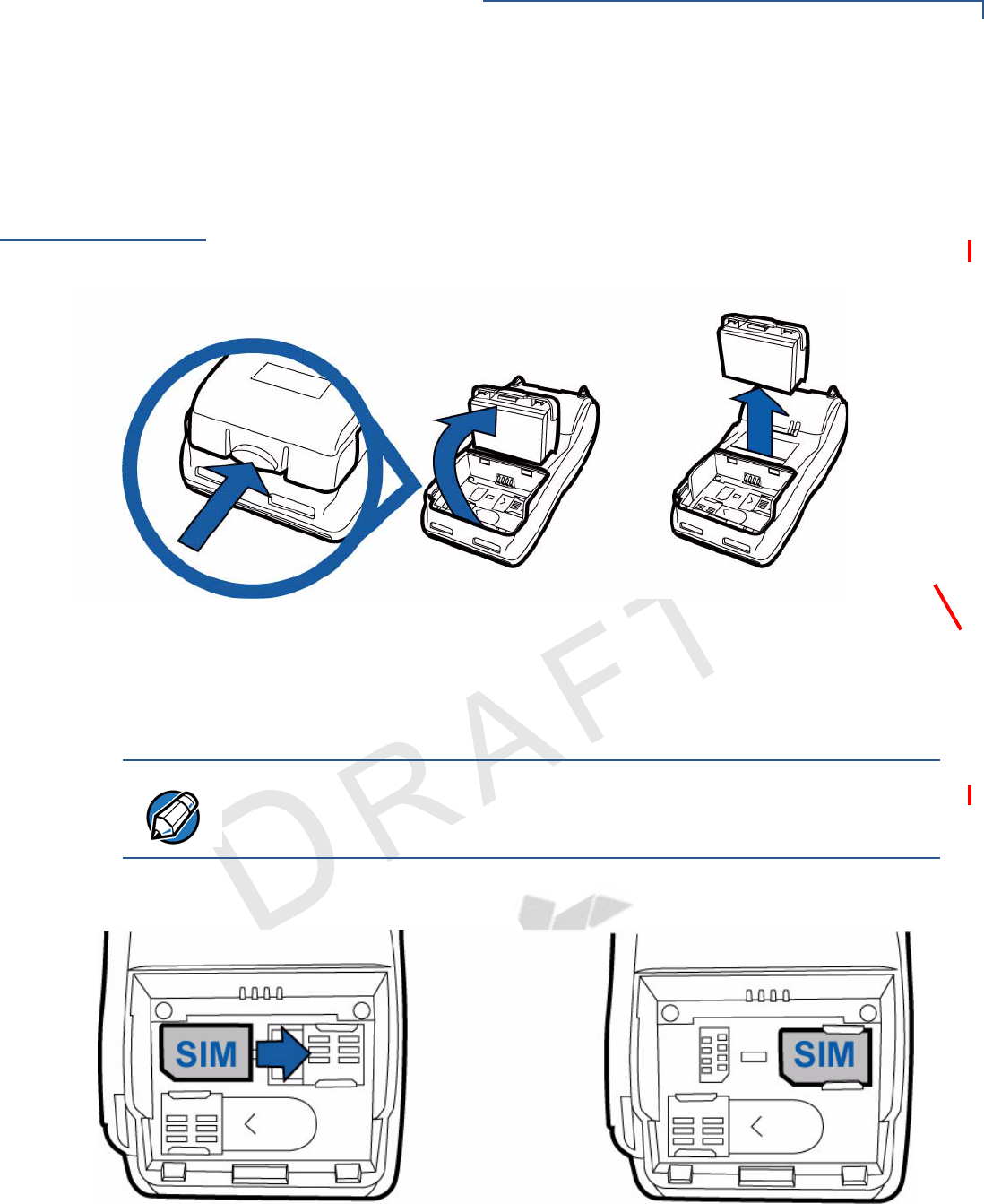 DRAFT

SIM

SIM