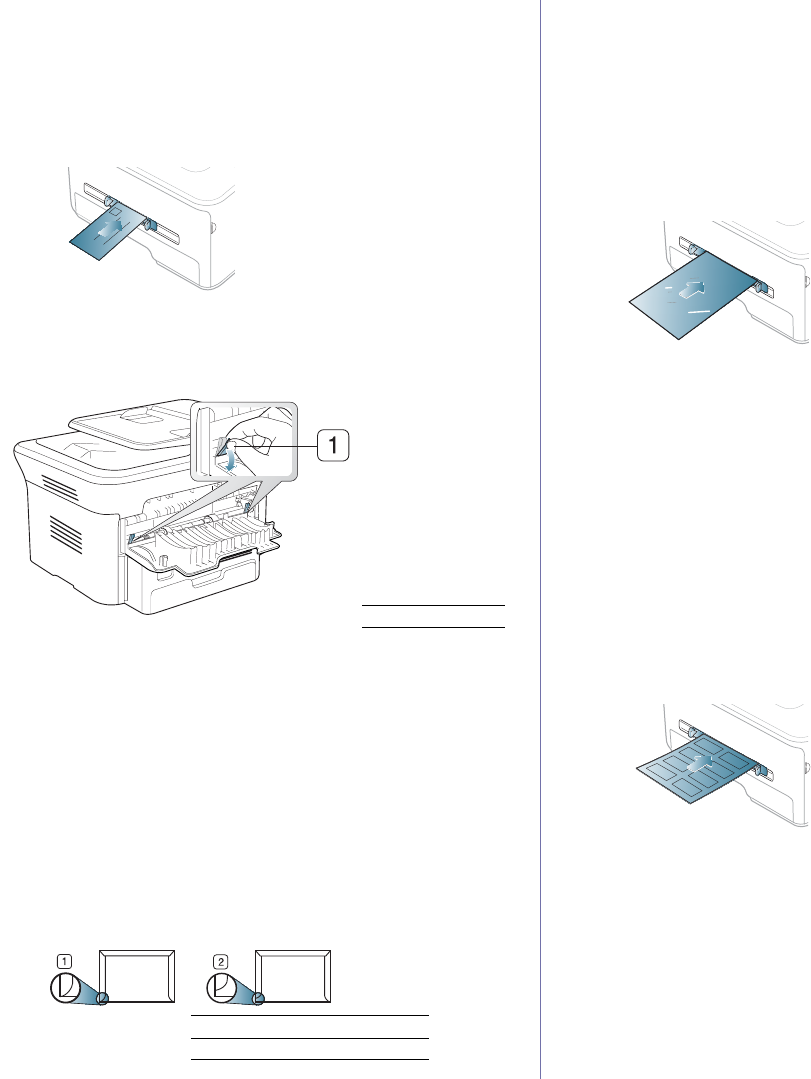 1

1

2