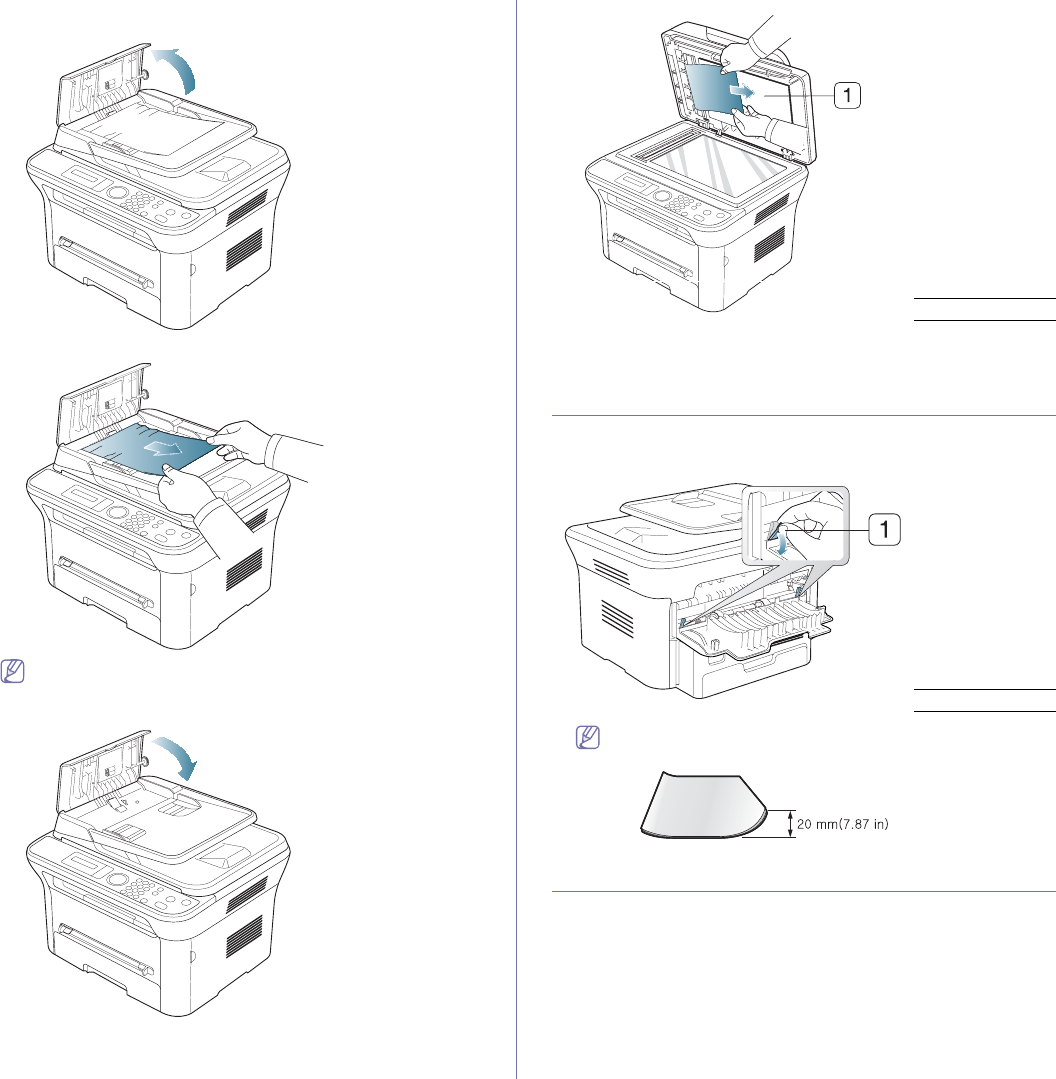 1

1

20 mm(7.87 in)