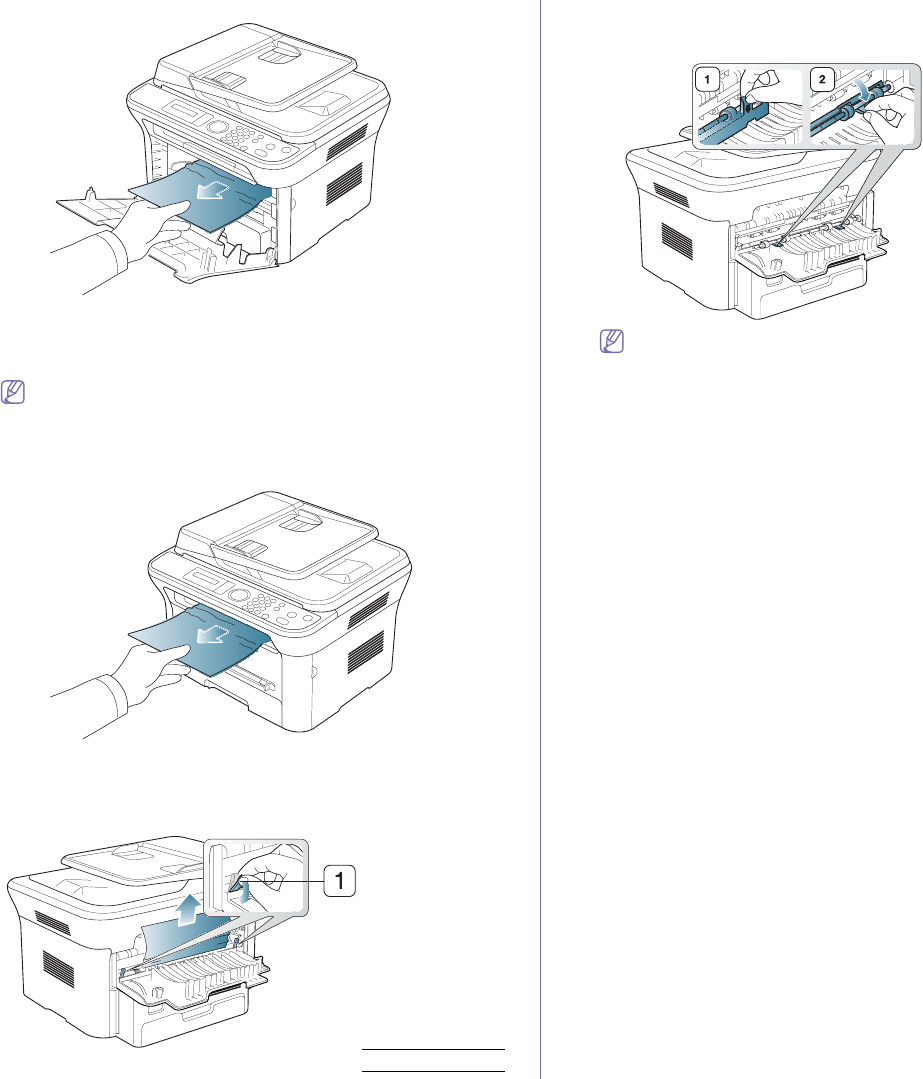 1

1

2