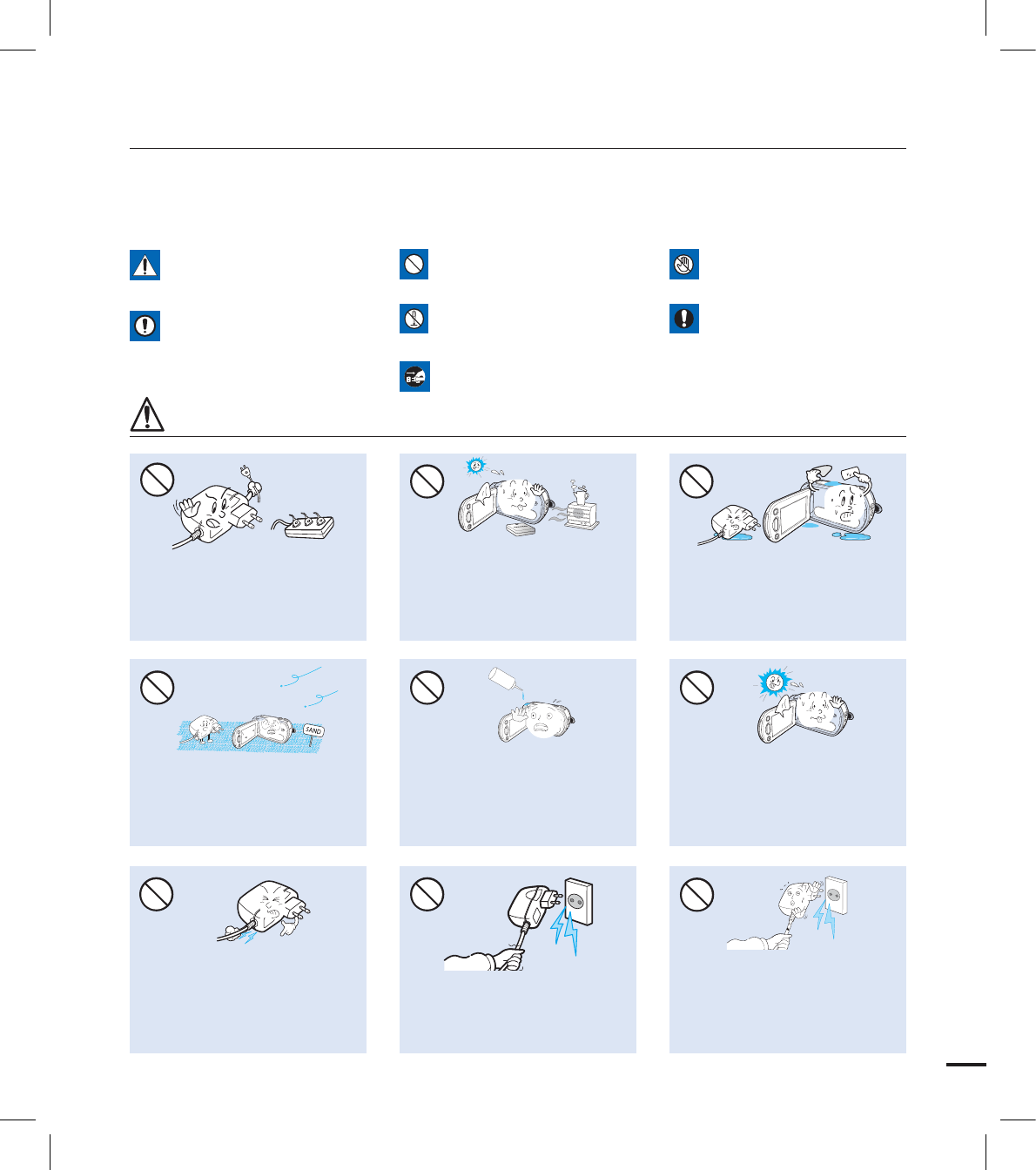 SAND