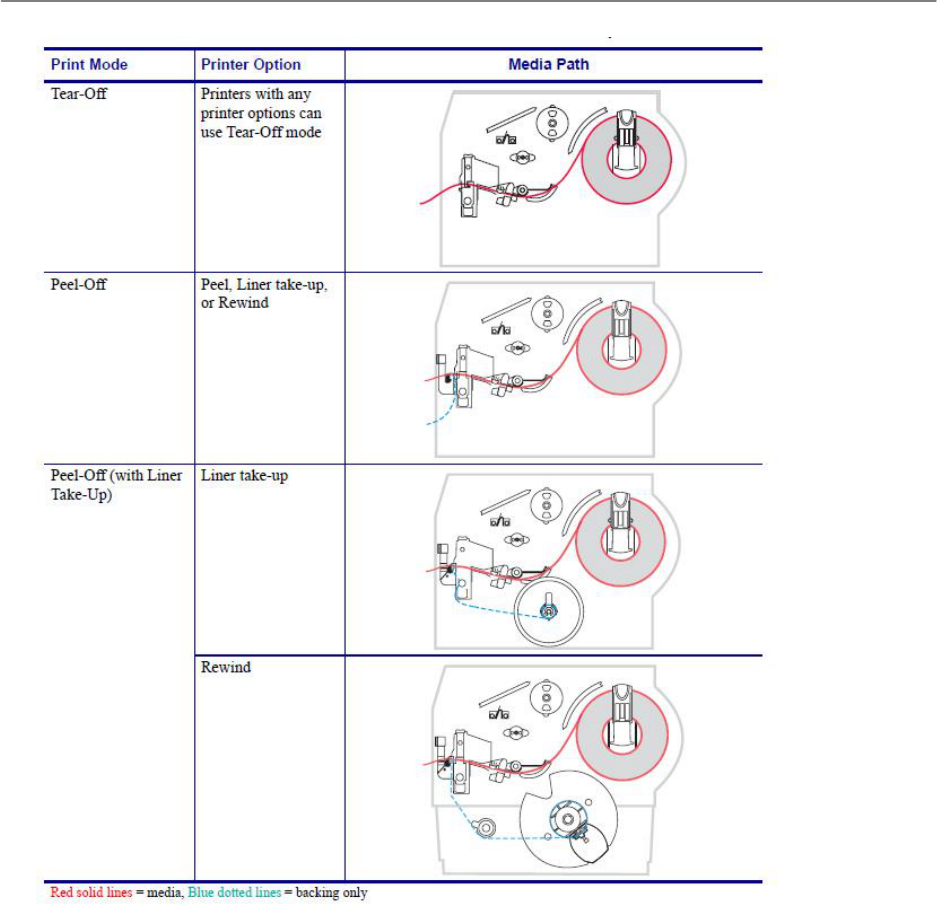 | Print Mode | Printer Option | Media Path |
|---|---|---|
| Tear-Off | Printers with any printer options can use Tear-Off mode | |
| Peel-Off | Peel, Liner take-up, or Rewind | |
| Peel-Off (with Liner Take-Up) | Liner take-up | |
| | Rewind | |

Red solid lines = media, Blue dotted lines = backing only